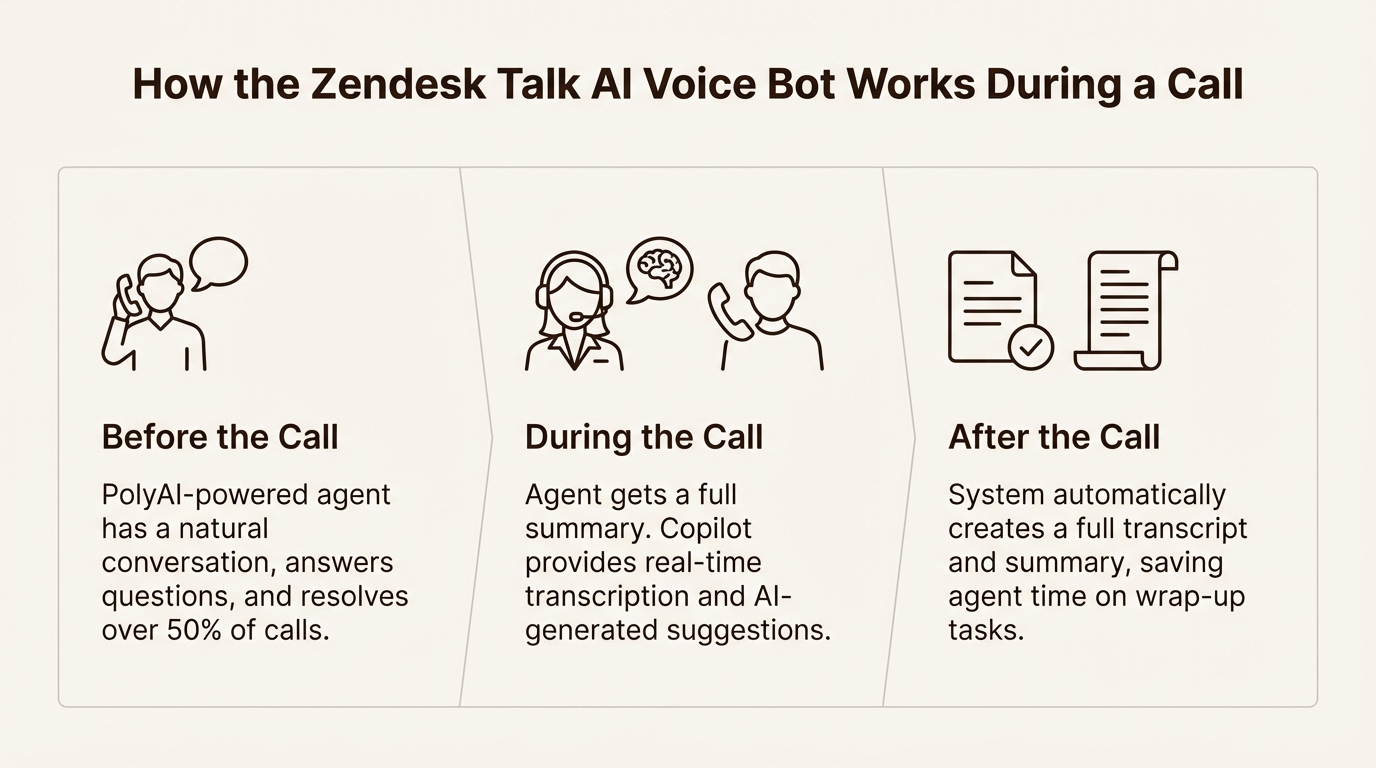 How the Zendesk Talk AI Voice Bot Works During a Call

Before the Call

PolyAI-powered agent has a natural conversation, answers questions, and resolves over 50% of calls.

During the Call

Agent gets a full summary. Copilot provides real-time transcription and AI-generated suggestions.

After the Call

System automatically creates a full transcript and summary, saving agent time on wrap-up tasks.