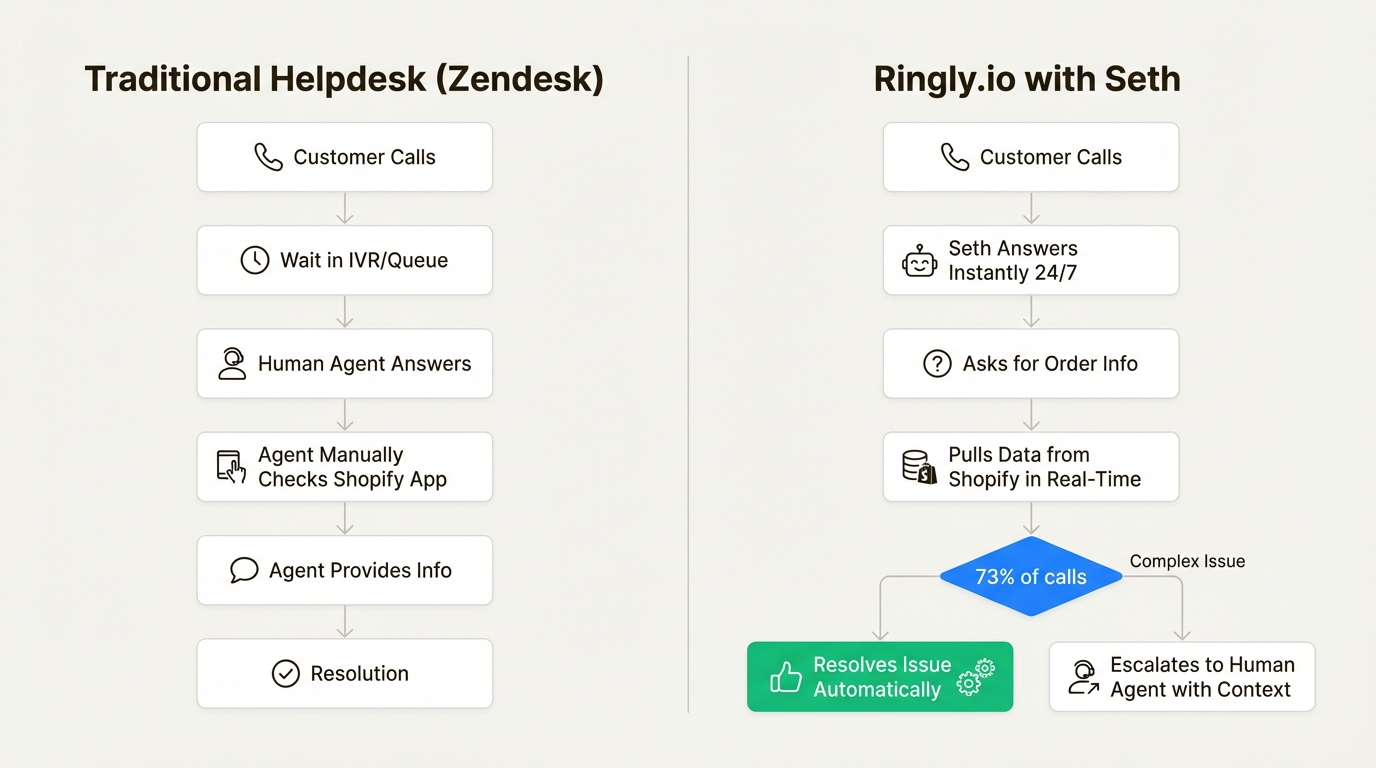 Traditional Helpdesk (Zendesk)

Customer Calls

Wait in IVR/Queue

Human Agent Answers

Agent Manually Checks Shopify App

Agent Provides Info

Resolution

Ringly.io with Seth

Customer Calls

Seth Answers Instantly 24/7

Asks for Order Info

Pulls Data from Shopify in Real-Time

73% of calls

Complex Issue

Resolves Issue Automatically

Escalates to Human Agent with Context