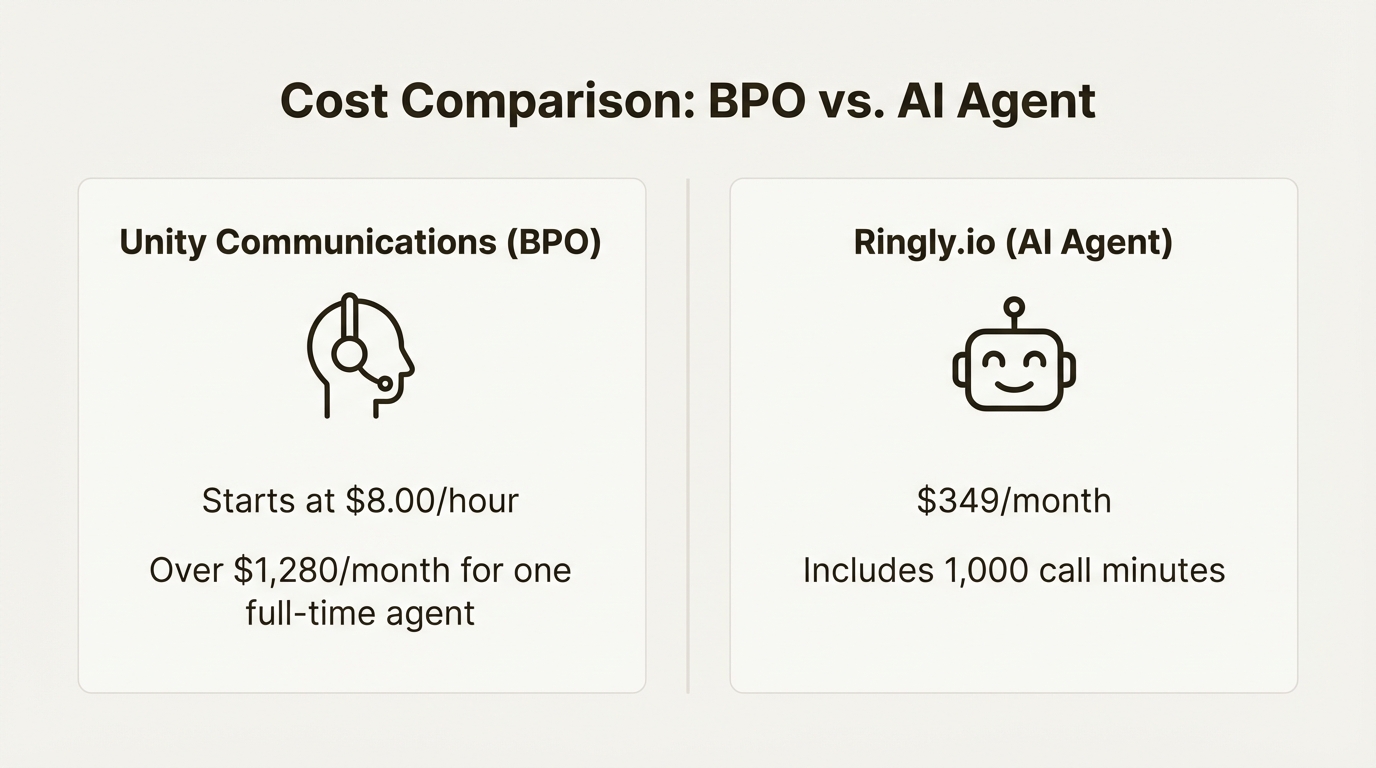 Cost Comparison: BPO vs. AI Agent

Unity Communications (BPO)

Starts at \$8.00/hour

Over \$1,280/month for one full-time agent

Ringly.io (AI Agent)

\$349/month

Includes 1,000 call minutes