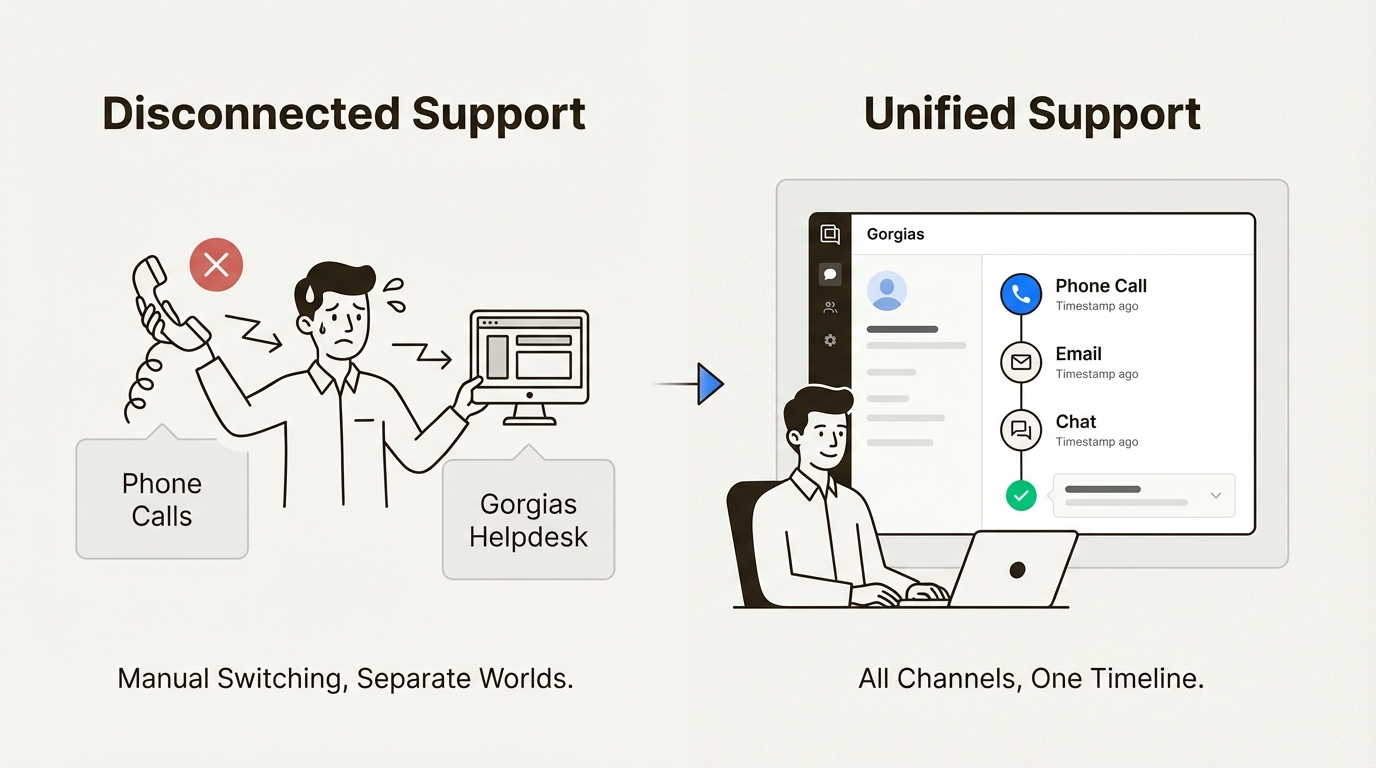 Disconnected Support

Phone Calls

Gorgias Helpdesk

Manual Switching, Separate Worlds.

Unified Support

Gorgias

Phone Call
Timestamp ago

Email
Timestamp ago

Chat
Timestamp ago

All Channels, One Timeline.