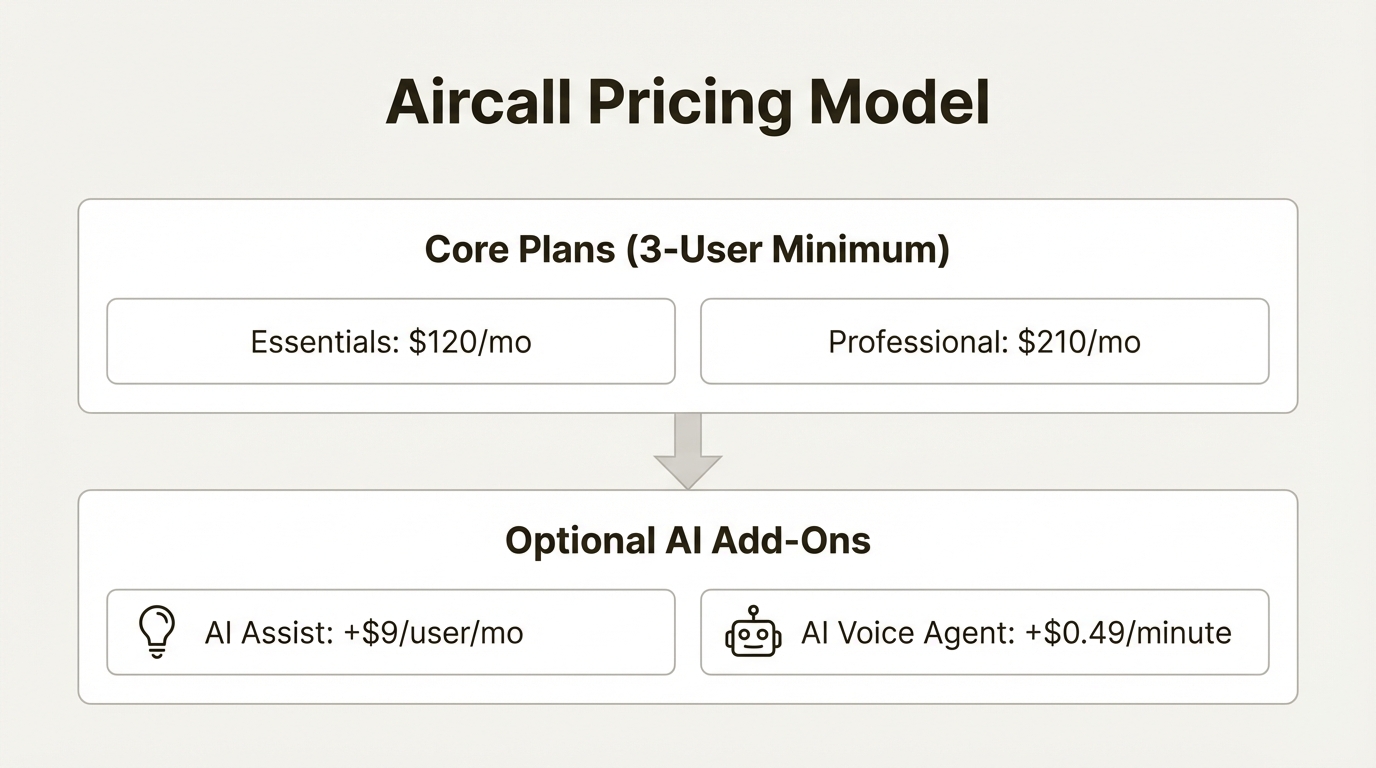 Aircall Pricing Model

Core Plans (3-User Minimum)

Essentials: \$120/mo

Professional: \$210/mo

Optional AI Add-Ons

AI Assist: +\$9/user/mo

AI Voice Agent: +\$0.49/minute