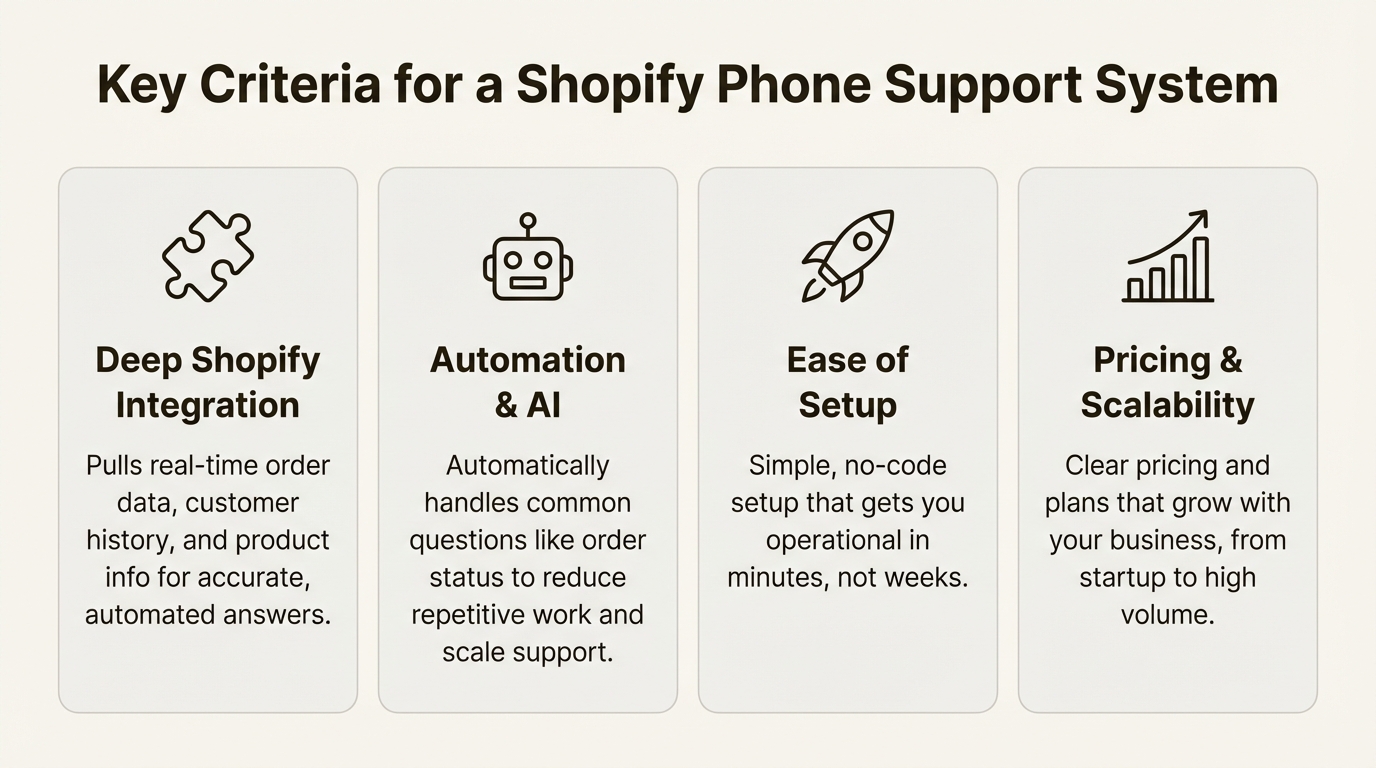 Key Criteria for a Shopify Phone Support System

Deep Shopify Integration

Pulls real-time order data, customer history, and product info for accurate, automated answers.

Automation & AI

Automatically handles common questions like order status to reduce repetitive work and scale support.

Ease of Setup

Simple, no-code setup that gets you operational in minutes, not weeks.

Pricing & Scalability

Clear pricing and plans that grow with your business, from startup to high volume.