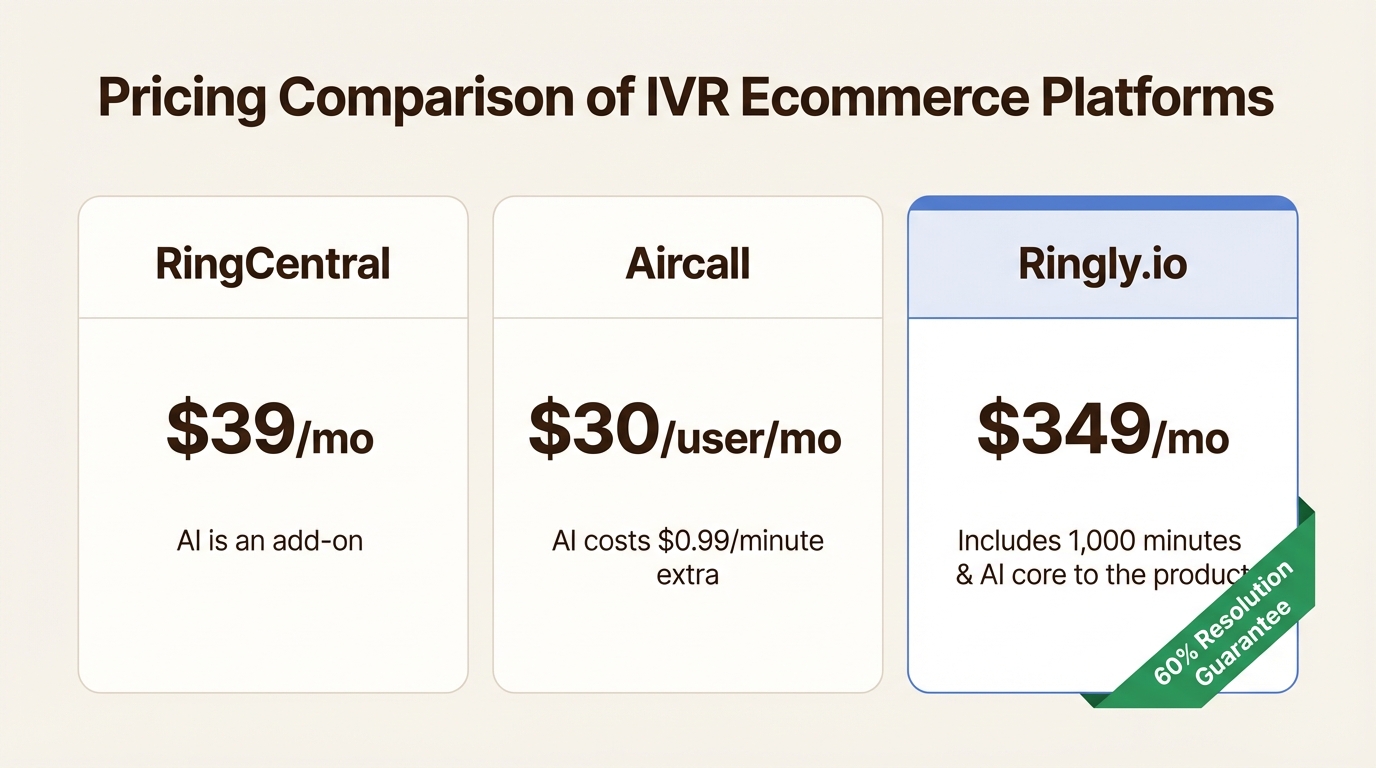 Pricing Comparison of IVR Ecommerce Platforms

RingCentral

$39/mo

AI is an add-on

Aircall

$30/user/mo

AI costs $0.99/minute extra

Ringly.io

$349/mo

Includes 1,000 minutes & AI core to the product

60% Resolution Guarantee