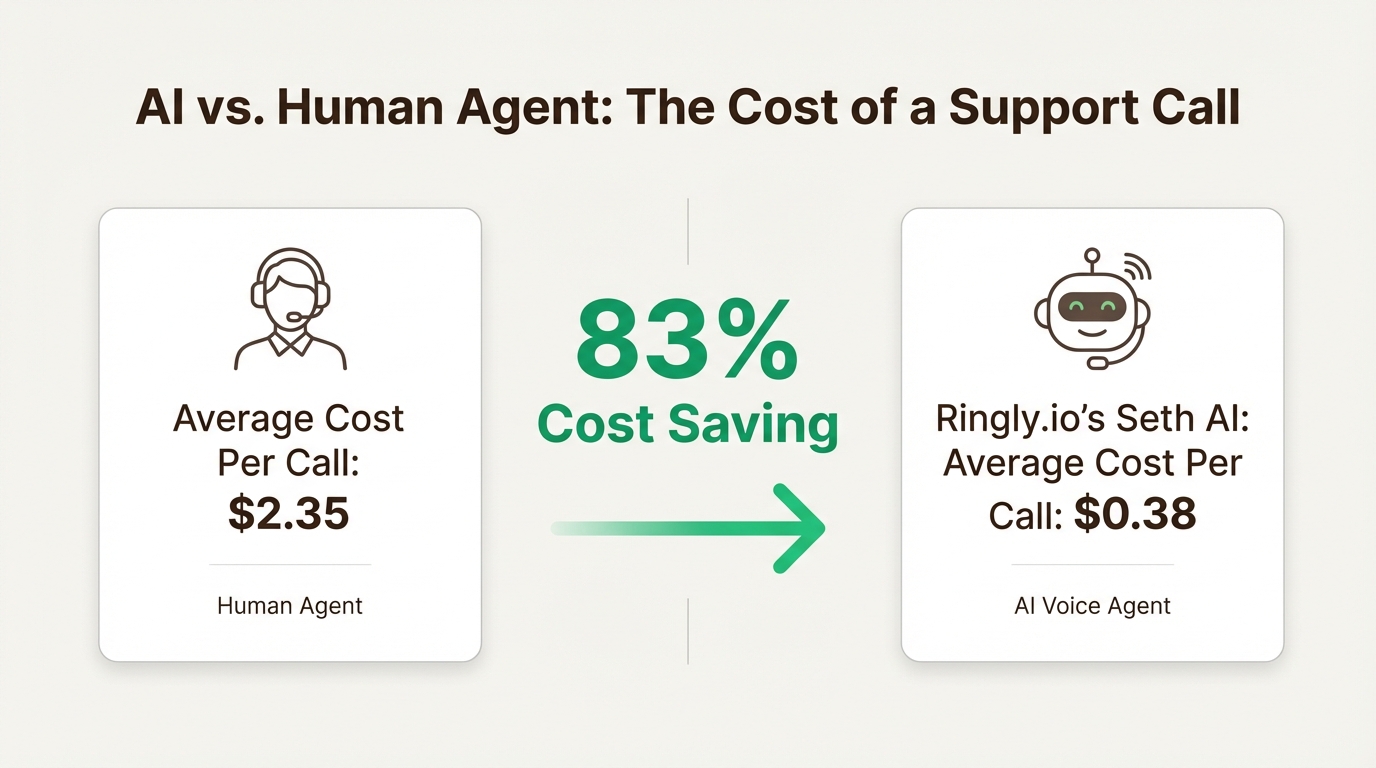 AI vs. Human Agent: The Cost of a Support Call

Average Cost Per Call:
$2.35

Human Agent

83%
Cost Saving

Ringly.io's Seth AI: Average Cost Per Call: $0.38

AI Voice Agent