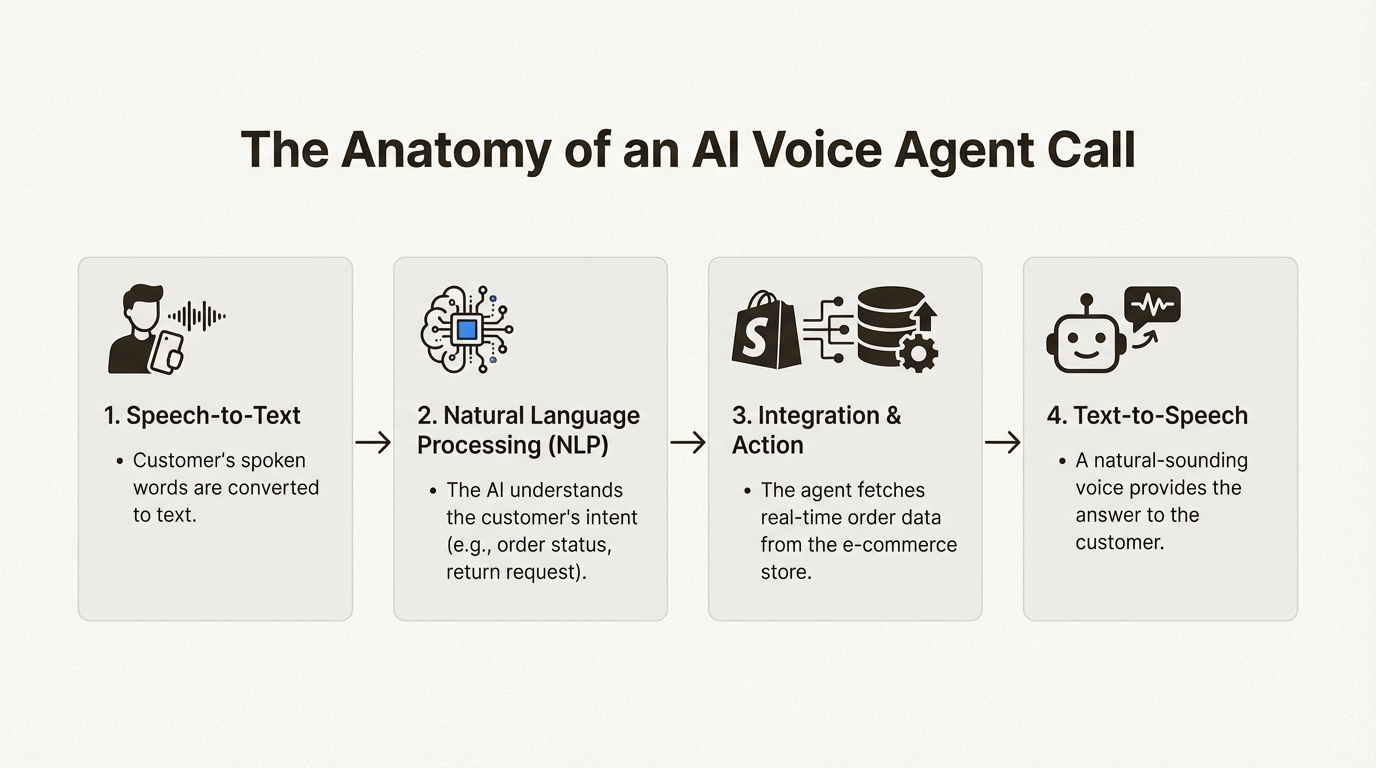 The Anatomy of an AI Voice Agent Call

1. Speech-to-Text

• Customer's spoken words are converted to text.

→

2. Natural Language Processing (NLP)

• The AI understands the customer's intent (e.g., order status, return request).

→

3. Integration & Action

• The agent fetches real-time order data from the e-commerce store.

→

4. Text-to-Speech

• A natural-sounding voice provides the answer to the customer.