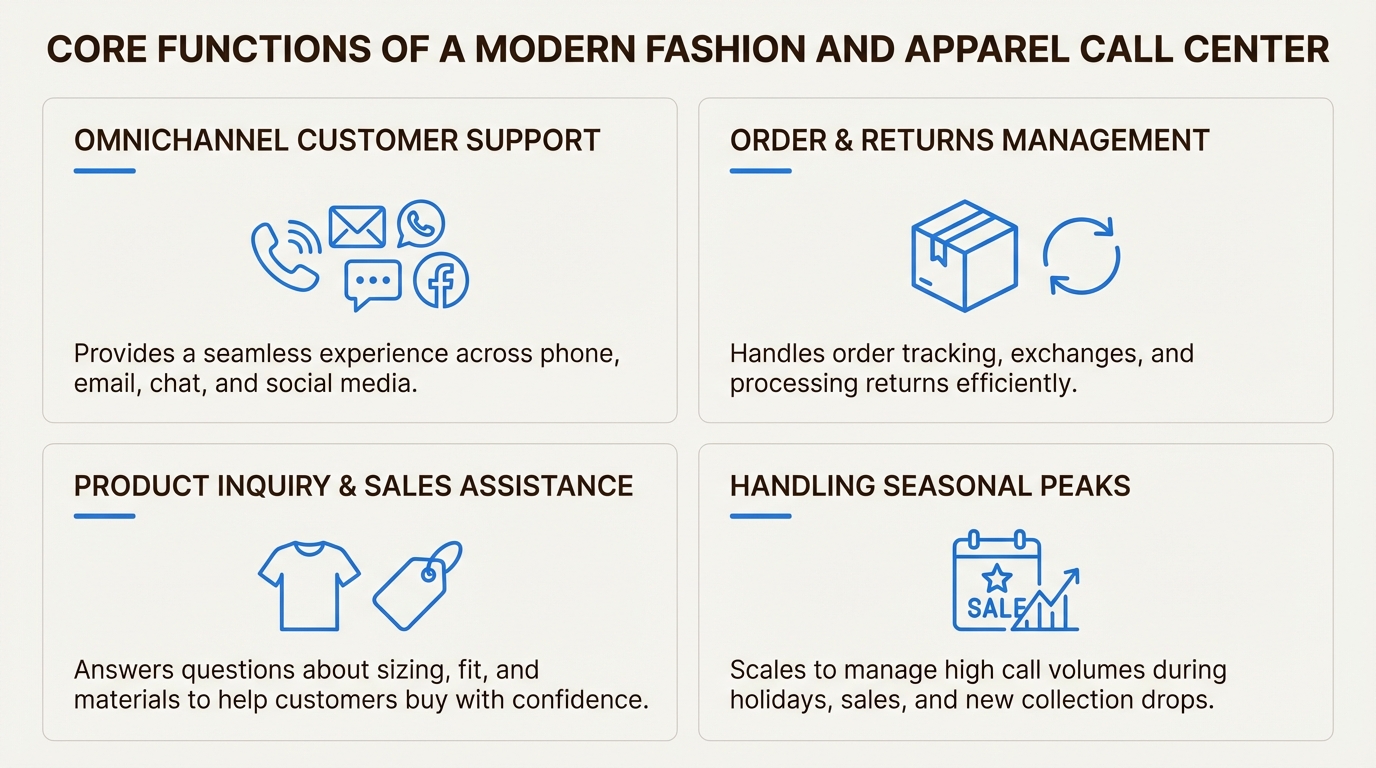 CORE FUNCTIONS OF A MODERN FASHION AND APPAREL CALL CENTER

OMNICHANNEL CUSTOMER SUPPORT

Provides a seamless experience across phone, email, chat, and social media.

ORDER & RETURNS MANAGEMENT

Handles order tracking, exchanges, and processing returns efficiently.

PRODUCT INQUIRY & SALES ASSISTANCE

Answers questions about sizing, fit, and materials to help customers buy with confidence.

HANDLING SEASONAL PEAKS

SALE

Scales to manage high call volumes during holidays, sales, and new collection drops.