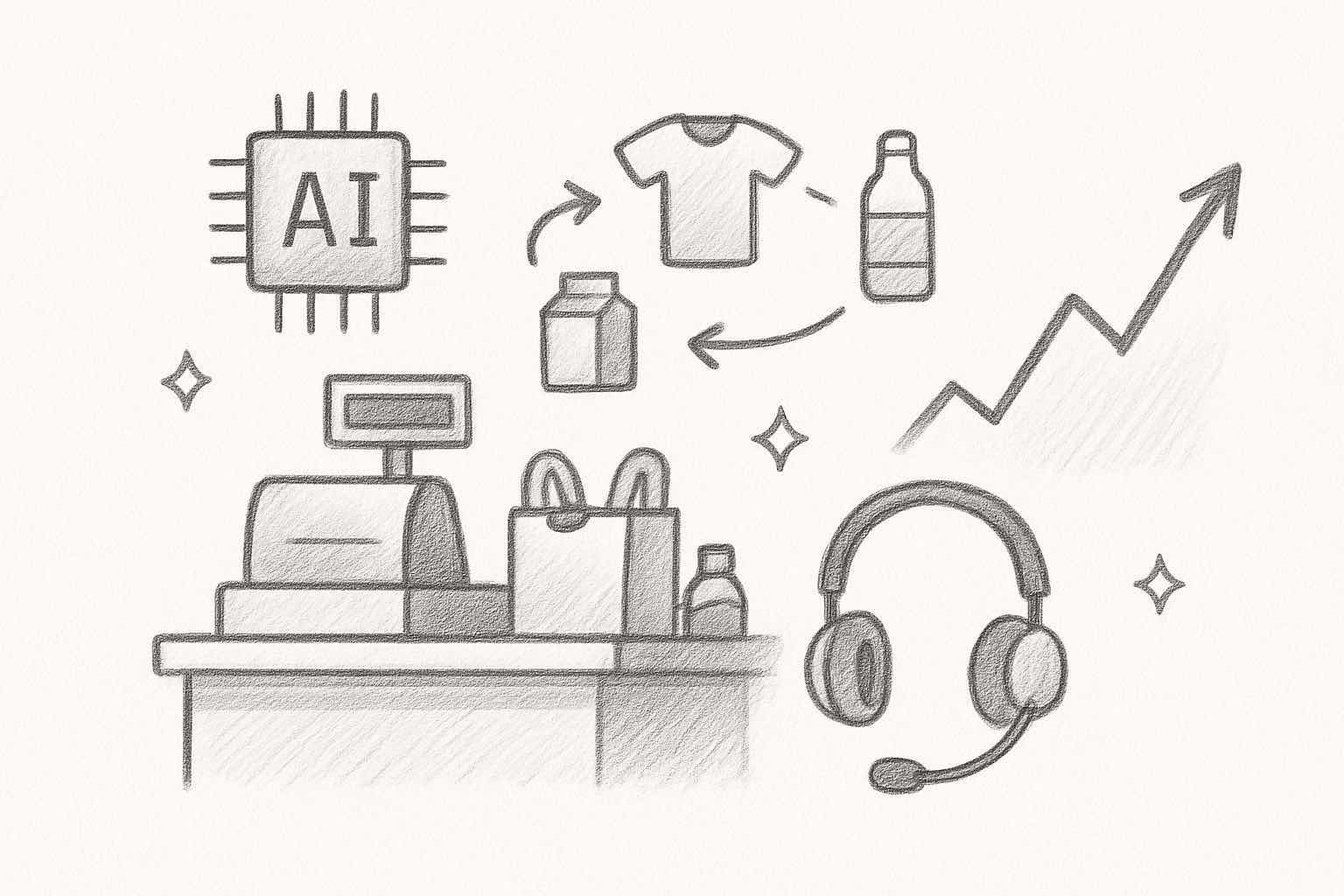 AI