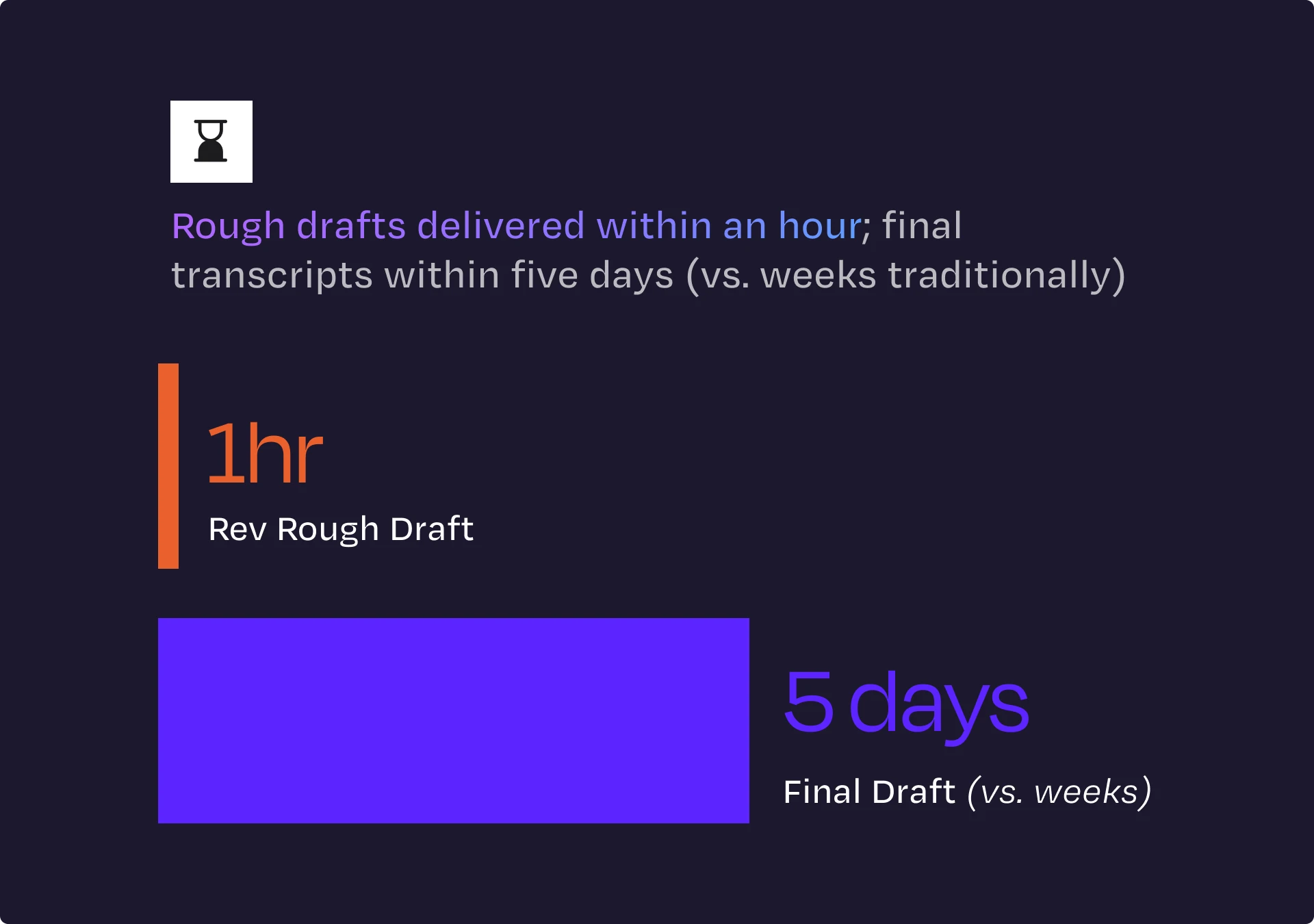 Rough drafts delivered within an hour; final transcripts within five days (vs. weeks traditionally)

1hr

Rev Rough Draft

5 days

Final Draft (vs. weeks)