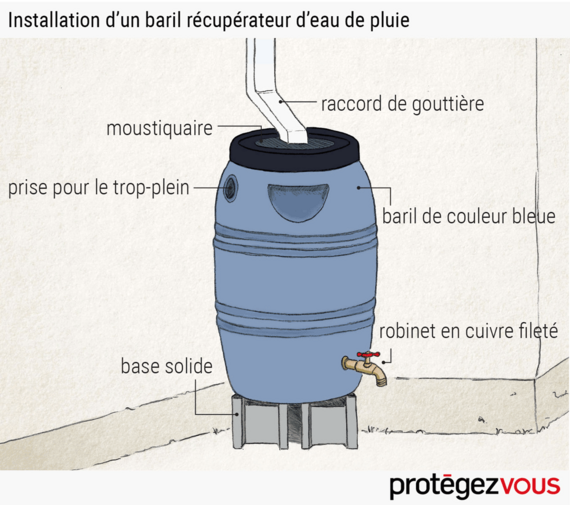 Installation d'un baril récupérateur d'eau de pluie

raccord de gouttière

moustiquaire

prise pour le trop-plein

baril de couleur bleue

robinet en cuivre fileté

base solide

protégezvous