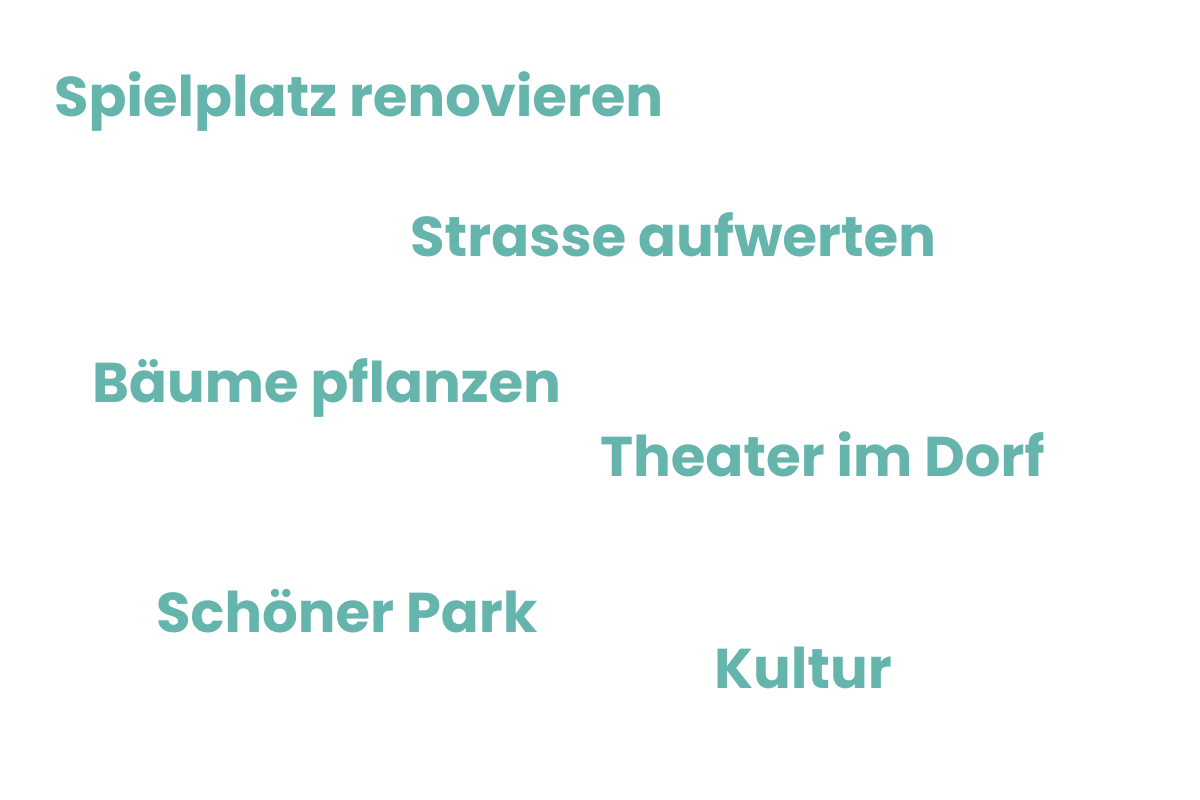 Spielplatz renovieren

Strasse aufwerten

Bäume pflanzen

Theater im Dorf

Schöner Park

Kultur