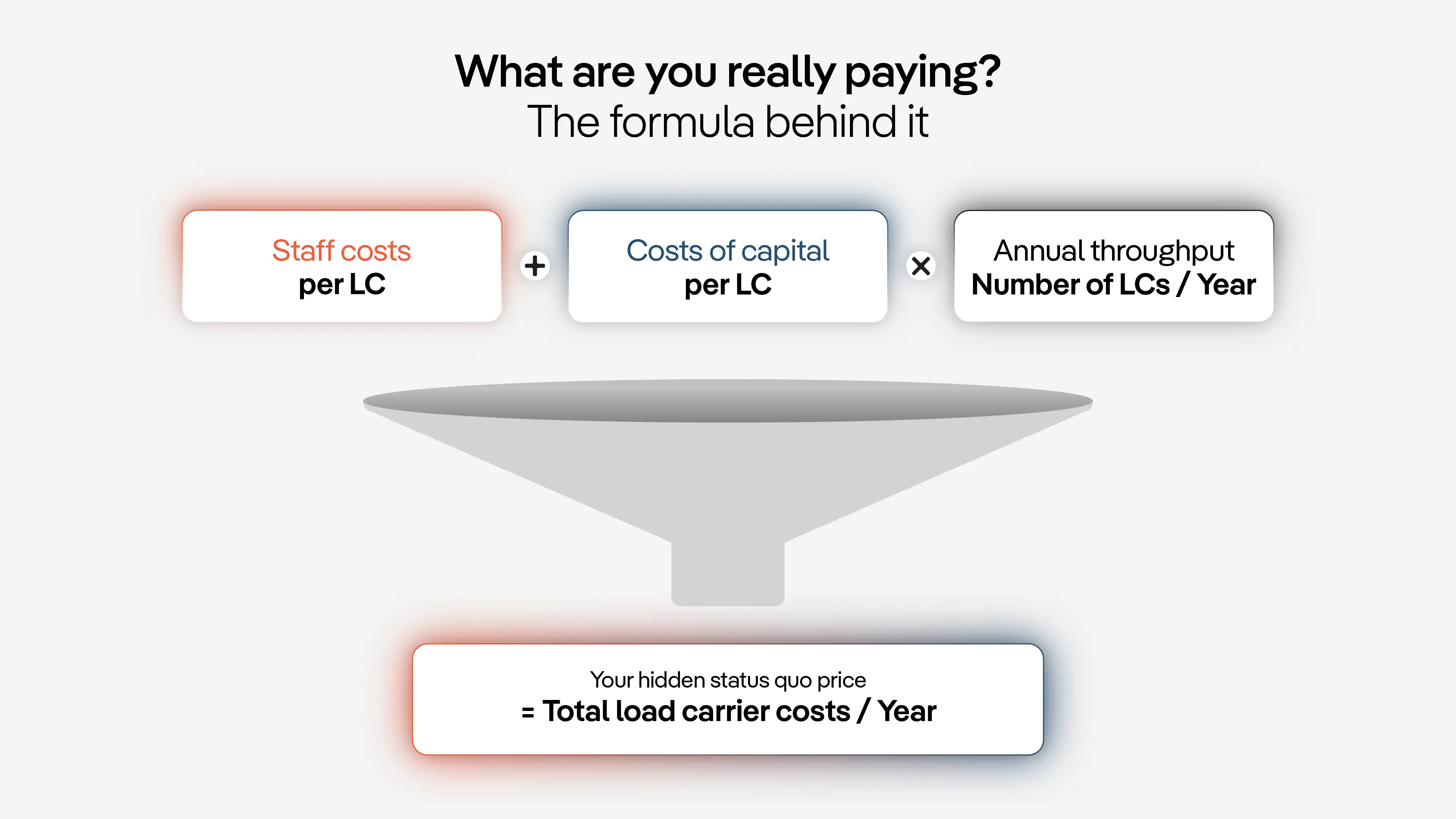 What are you really paying?
The formula behind it

Staff costs
per LC

+

Costs of capital
per LC

×

Annual throughput
Number of LCs / Year

Your hidden status quo price
= Total load carrier costs / Year