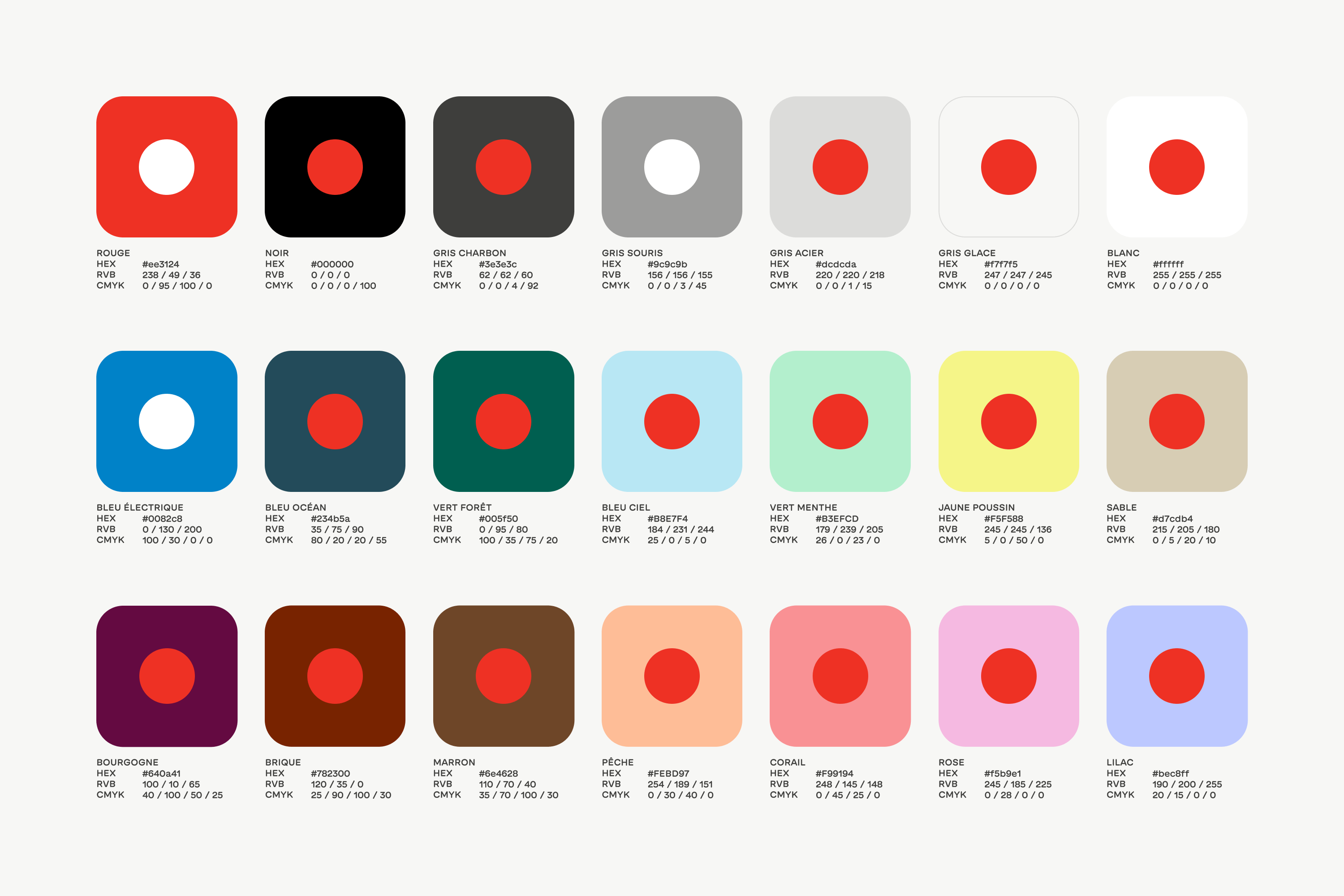 ROUGE
HEX #ee3124
RVB 238 / 49 / 36
CMYK 0 / 95 / 100 / 0

NOIR
HEX #000000
RVB 0 / 0 / 0
CMYK 0 / 0 / 0 / 100

GRIS CHARBON
HEX #3e3e3c
RVB 62 / 62 / 60
CMYK 0 / 0 / 4 / 92

GRIS SOURIS
HEX #9c9c9b
RVB 156 / 156 / 155
CMYK 0 / 0 / 3 / 45

GRIS ACIER
HEX #dcdcda
RVB 220 / 220 / 218
CMYK 0 / 0 / 1 / 15

GRIS GLACE
HEX #f7f7f5
RVB 247 / 247 / 245
CMYK 0 / 0 / 0 / 0

BLANC
HEX #ffffff
RVB 255 / 255 / 255
CMYK 0 / 0 / 0 / 0

BLEU ÉLECTRIQUE
HEX #0082c8
RVB 0 / 130 / 200
CMYK 100 / 30 / 0 / 0

BLEU OCÉAN
HEX #234b5a
RVB 35 / 75 / 90
CMYK 80 / 20 / 20 / 55

VERT FORÊT
HEX #005f50
RVB 0 / 95 / 80
CMYK 100 / 35 / 75 / 20

BLEU CIEL
HEX #B8E7F4
RVB 184 / 231 / 244
CMYK 25 / 0 / 5 / 0

VERT MENTHE
HEX #B3EFCD
RVB 179 / 239 / 205
CMYK 26 / 0 / 23 / 0

JAUNE POUSSIN
HEX #F5F588
RVB 245 / 245 / 136
CMYK 5 / 0 / 50 / 0

SABLE
HEX #d7cdb4
RVB 215 / 205 / 180
CMYK 0 / 5 / 20 / 10

BOURGOGNE
HEX #640a41
RVB 100 / 10 / 65
CMYK 40 / 100 / 50 / 25

BRIQUE
HEX #782300
RVB 120 / 35 / 0
CMYK 25 / 90 / 100 / 30

MARRON
HEX #6e4628
RVB 110 / 70 / 40
CMYK 35 / 70 / 100 / 30

PÊCHE
HEX #FEBD97
RVB 254 / 189 / 151
CMYK 0 / 30 / 40 / 0

CORAIL
HEX #F99194
RVB 248 / 145 / 148
CMYK 0 / 45 / 25 / 0

ROSE
HEX #f5b9e1
RVB 245 / 185 / 225
CMYK 0 / 28 / 0 / 0

LILAC
HEX #bec8ff
RVB 190 / 200 / 255
CMYK 20 / 15 / 0 / 0