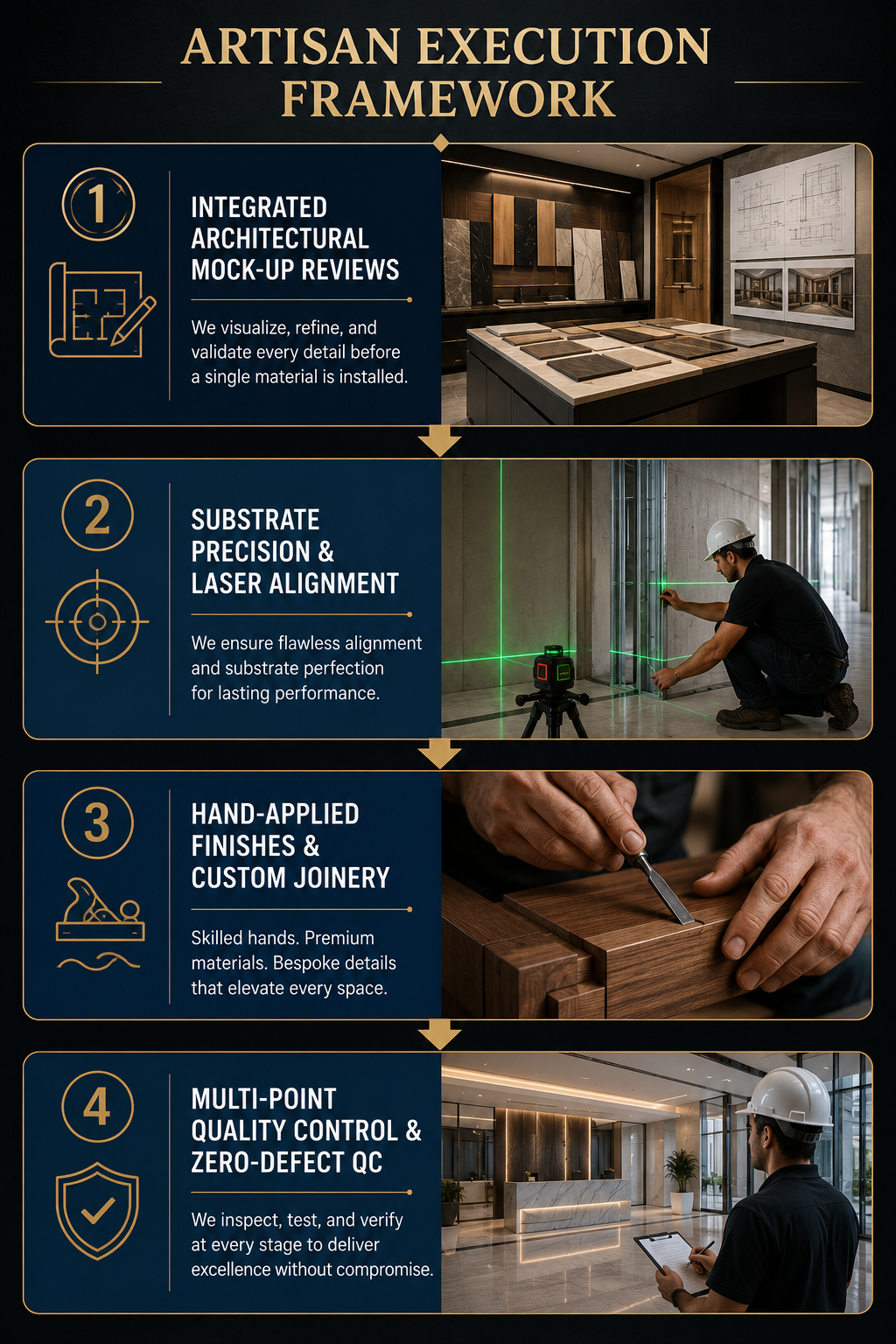 ARTISAN EXECUTION FRAMEWORK

1

INTEGRATED ARCHITECTURAL MOCK-UP REVIEWS

We visualize, refine, and validate every detail before a single material is installed.

2

SUBSTRATE PRECISION & LASER ALIGNMENT

We ensure flawless alignment and substrate perfection for lasting performance.

3

HAND-APPLIED FINISHES & CUSTOM JOINERY

Skilled hands. Premium materials. Bespoke details that elevate every space.

4

MULTI-POINT QUALITY CONTROL & ZERO-DEFECT QC

We inspect, test, and verify at every stage to deliver excellence without compromise.