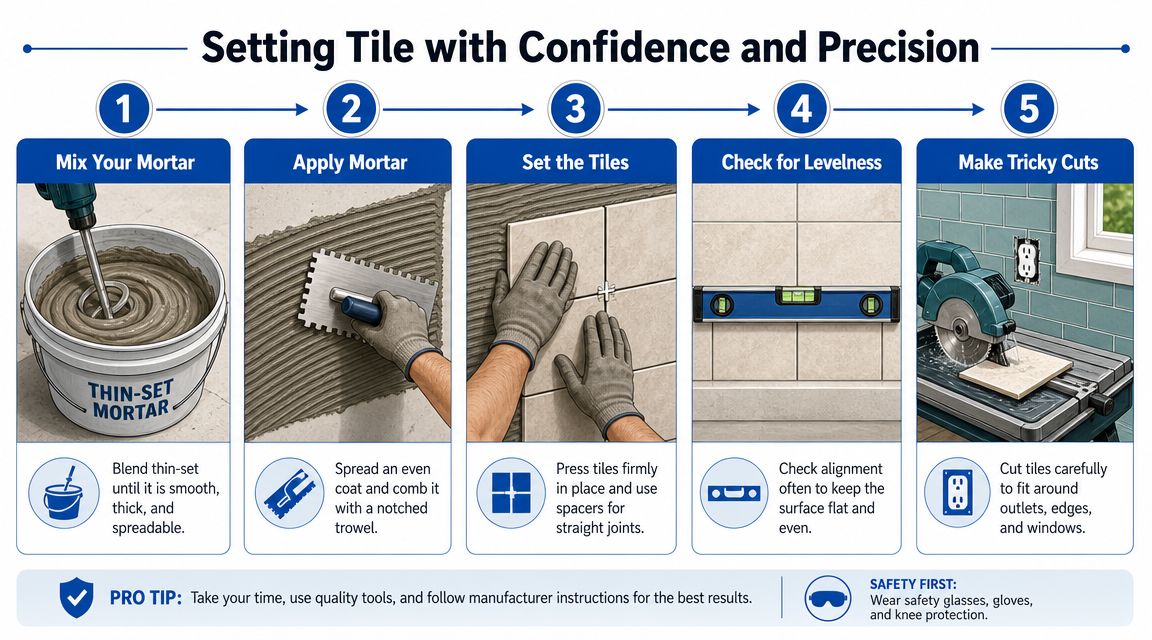 Setting Tile with Confidence and Precision

1

Mix Your Mortar

THIN-SET MORTAR

Blend thin-set until it is smooth, thick, and spreadable.

2

Apply Mortar

Spread an even coat and comb it with a notched trowel.

3

Set the Tiles

Press tiles firmly in place and use spacers for straight joints.

4

Check for Levelness

Check alignment often to keep the surface flat and even.

5

Make Tricky Cuts

Cut tiles carefully to fit around outlets, edges, and windows.

PRO TIP: Take your time, use quality tools, and follow manufacturer instructions for the best results.

SAFETY FIRST:
Wear safety glasses, gloves, and knee protection.