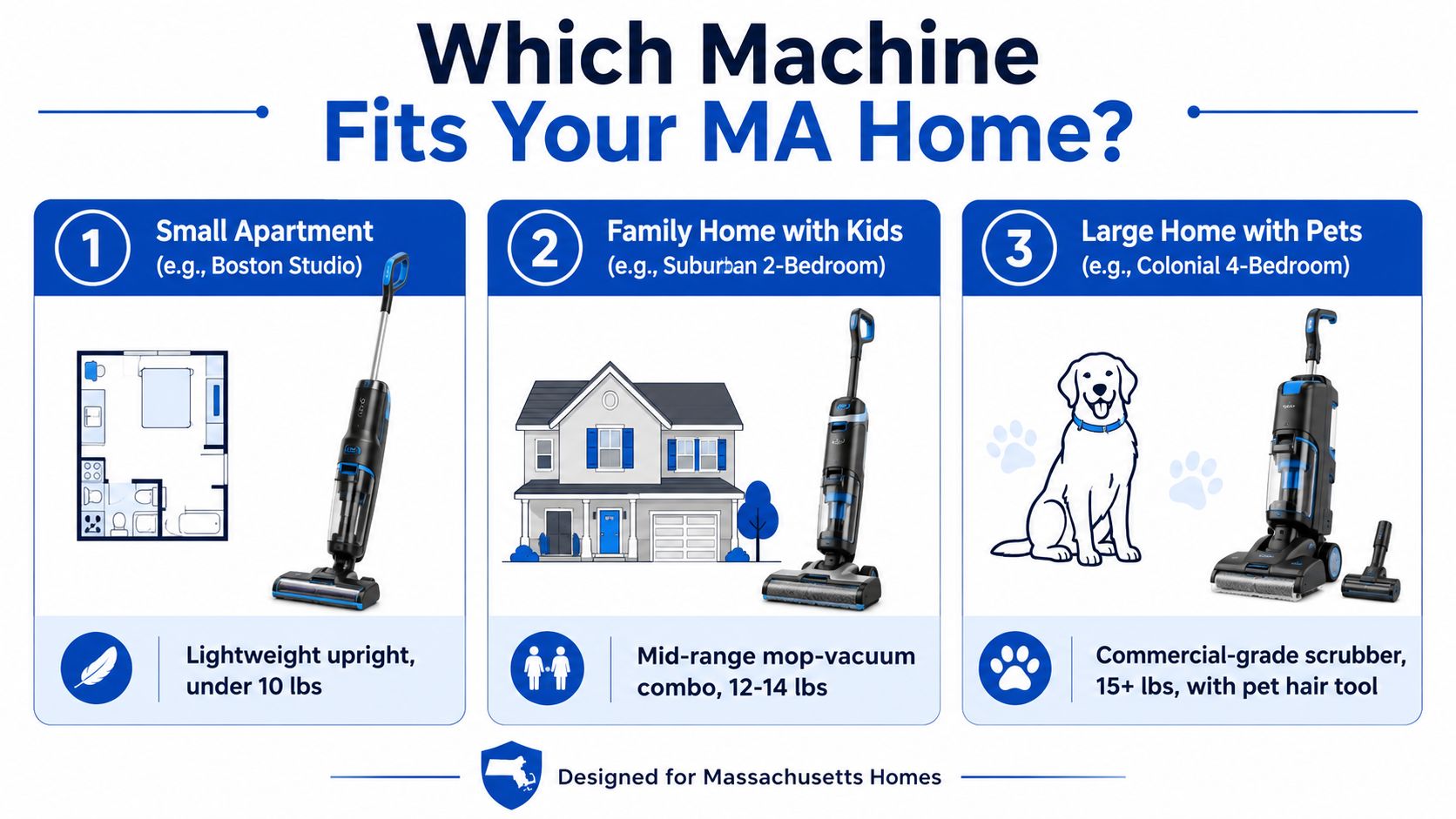 Which Machine
Fits Your MA Home?

1 Small Apartment
(e.g., Boston Studio)

Lightweight upright, under 10 lbs

2 Family Home with Kids
(e.g., Suburban 2-Bedroom)

Mid-range mop-vacuum combo, 12-14 lbs

3 Large Home with Pets
(e.g., Colonial 4-Bedroom)

Commercial-grade scrubber, 15+ lbs, with pet hair tool

Designed for Massachusetts Homes