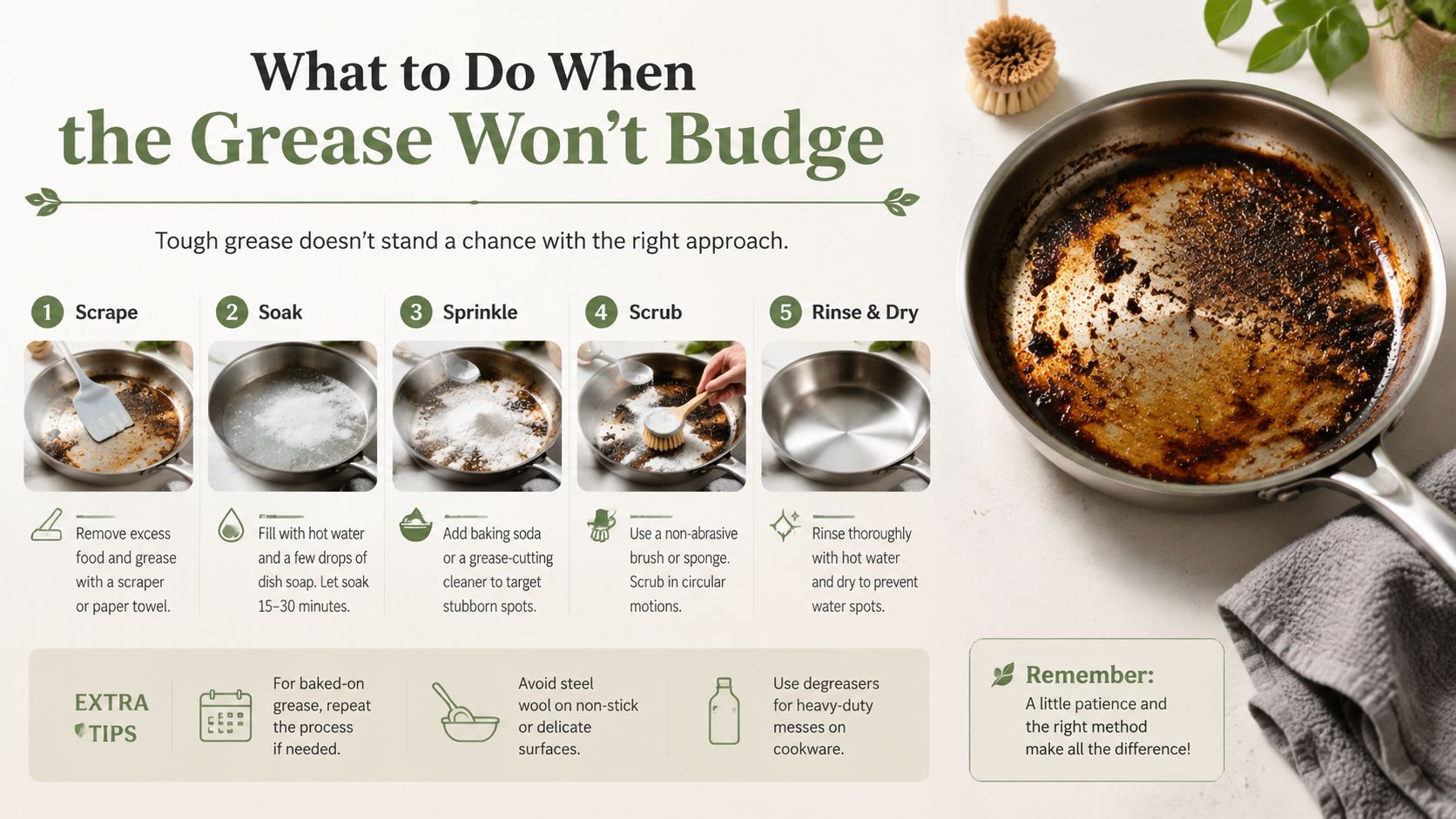 What to Do When
the Grease Won't Budge

Tough grease doesn't stand a chance with the right approach.

1 Scrape

Remove excess food and grease with a scraper or paper towel.

2 Soak

Fill with hot water and a few drops of dish soap. Let soak 15–30 minutes.

3 Sprinkle

Add baking soda or a grease-cutting cleaner to target stubborn spots.

4 Scrub

Use a non-abrasive brush or sponge. Scrub in circular motions.

5 Rinse & Dry

Rinse thoroughly with hot water and dry to prevent water spots.

EXTRA TIPS

For baked-on grease, repeat the process if needed.

Avoid steel wool on non-stick or delicate surfaces.

Use degreasers for heavy-duty messes on cookware.

Remember:
A little patience and the right method make all the difference!