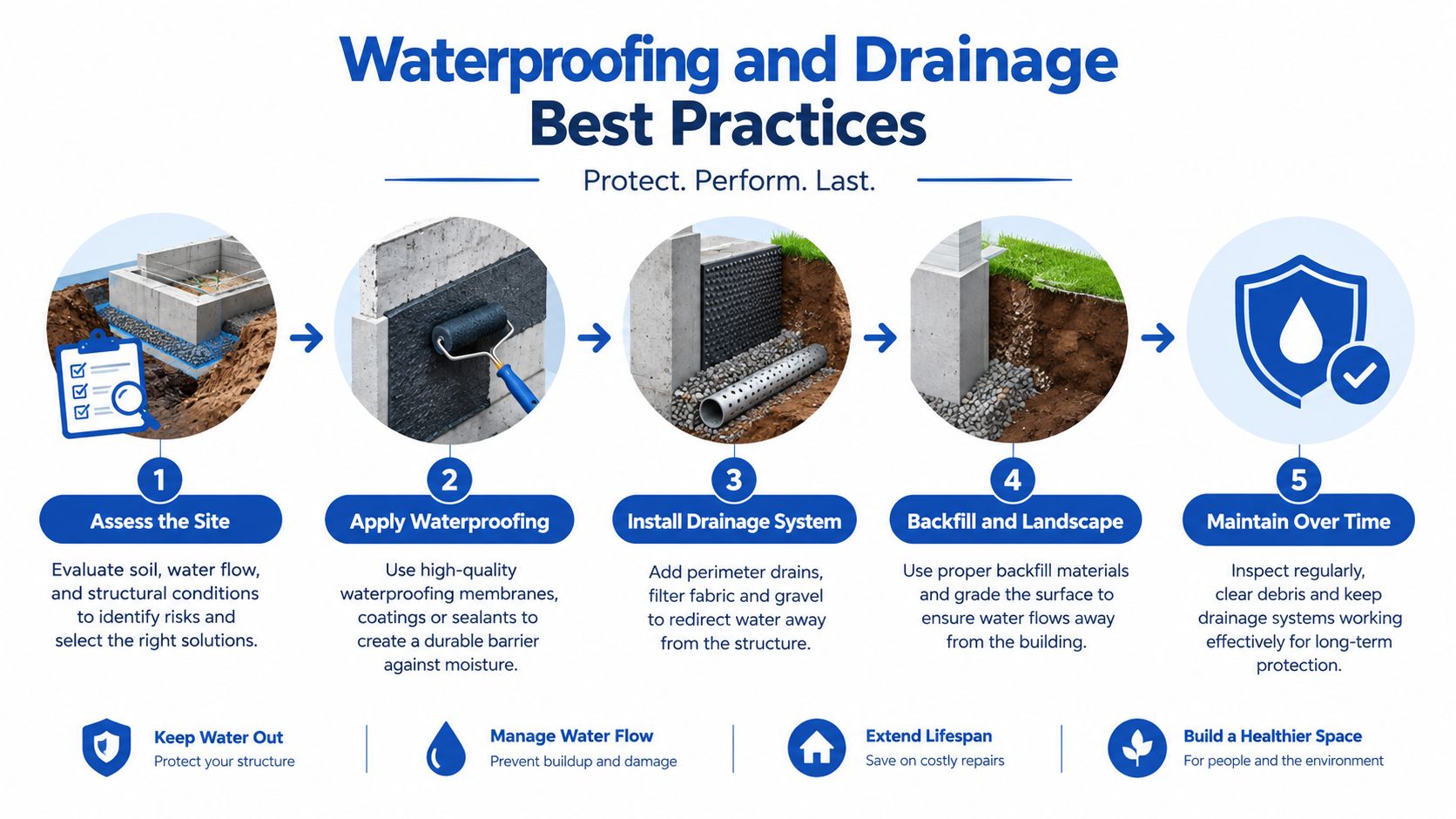 Waterproofing and Drainage Best Practices

Protect. Perform. Last.

1
Assess the Site
Evaluate soil, water flow, and structural conditions to identify risks and select the right solutions.

2
Apply Waterproofing
Use high-quality waterproofing membranes, coatings or sealants to create a durable barrier against moisture.

3
Install Drainage System
Add perimeter drains, filter fabric and gravel to redirect water away from the structure.

4
Backfill and Landscape
Use proper backfill materials and grade the surface to ensure water flows away from the building.

5
Maintain Over Time
Inspect regularly, clear debris and keep drainage systems working effectively for long-term protection.

Keep Water Out
Protect your structure

Manage Water Flow
Prevent buildup and damage

Extend Lifespan
Save on costly repairs

Build a Healthier Space
For people and the environment