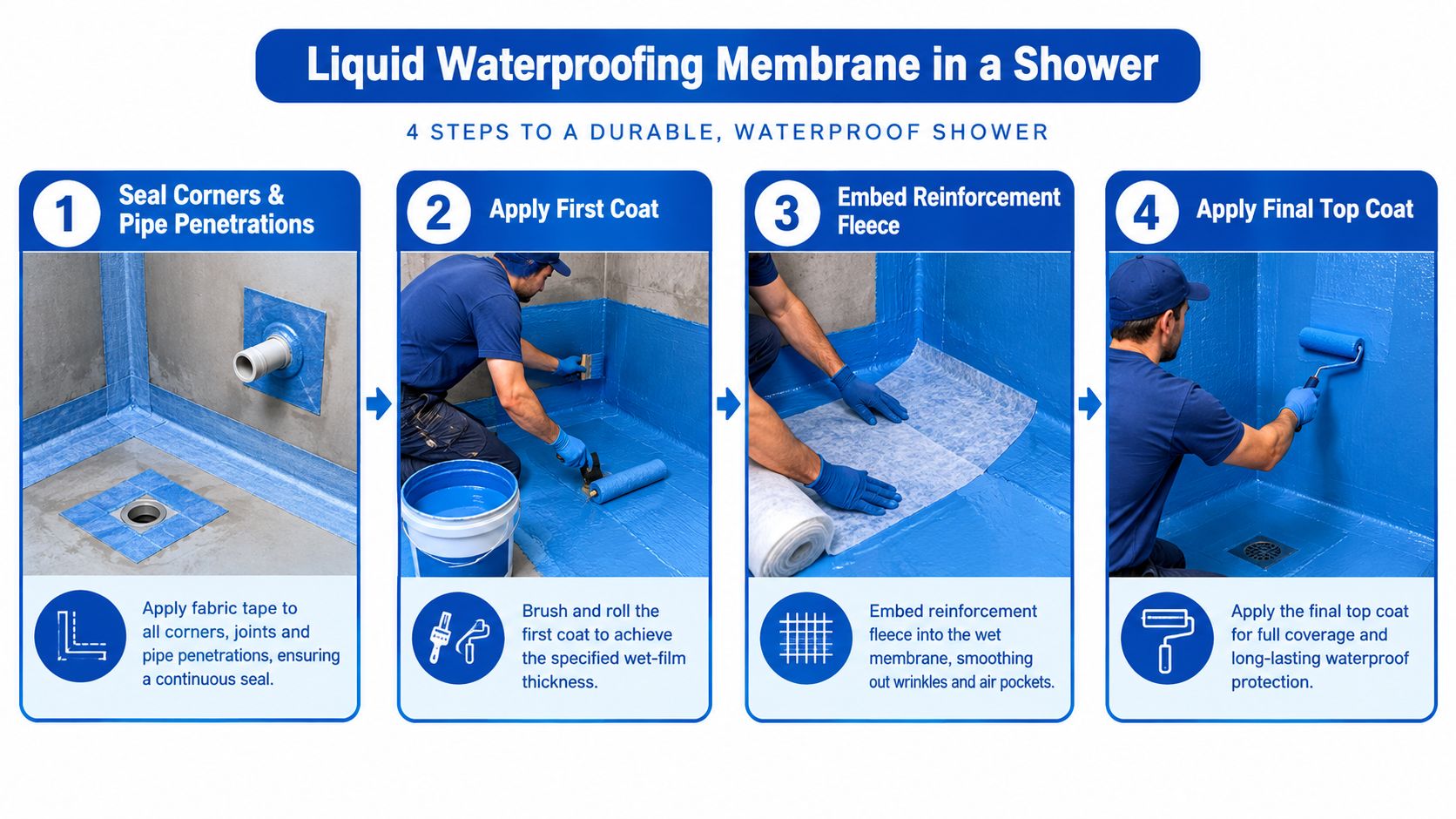 Liquid Waterproofing Membrane in a Shower

4 STEPS TO A DURABLE, WATERPROOF SHOWER

1 Seal Corners & Pipe Penetrations

Apply fabric tape to all corners, joints and pipe penetrations, ensuring a continuous seal.

2 Apply First Coat

Brush and roll the first coat to achieve the specified wet-film thickness.

3 Embed Reinforcement Fleece

Embed reinforcement fleece into the wet membrane, smoothing out wrinkles and air pockets.

4 Apply Final Top Coat

Apply the final top coat for full coverage and long-lasting waterproof protection.