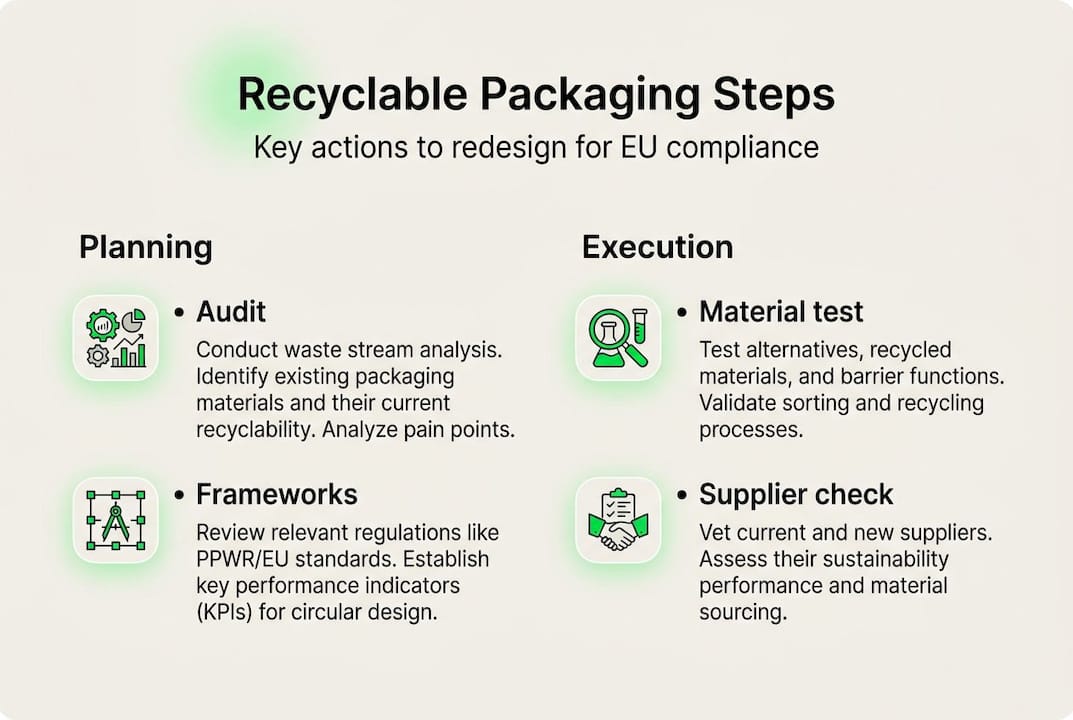 Recyclable Packaging Steps
Key actions to redesign for EU compliance

Planning

• Audit
Conduct waste stream analysis. Identify existing packaging materials and their current recyclability. Analyze pain points.

• Frameworks
Review relevant regulations like PPWR/EU standards. Establish key performance indicators (KPIs) for circular design.

Execution

• Material test
Test alternatives, recycled materials, and barrier functions. Validate sorting and recycling processes.

• Supplier check
Vet current and new suppliers. Assess their sustainability performance and material sourcing.