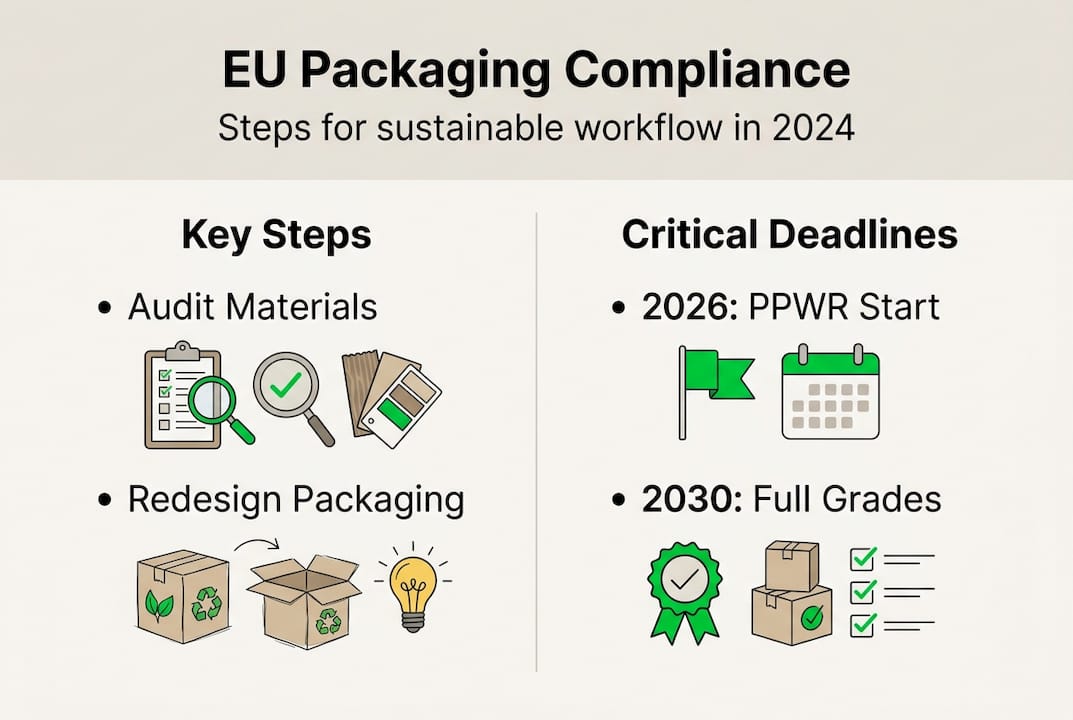 EU Packaging Compliance
Steps for sustainable workflow in 2024

Key Steps

• Audit Materials

• Redesign Packaging

Critical Deadlines

• 2026: PPWR Start

• 2030: Full Grades