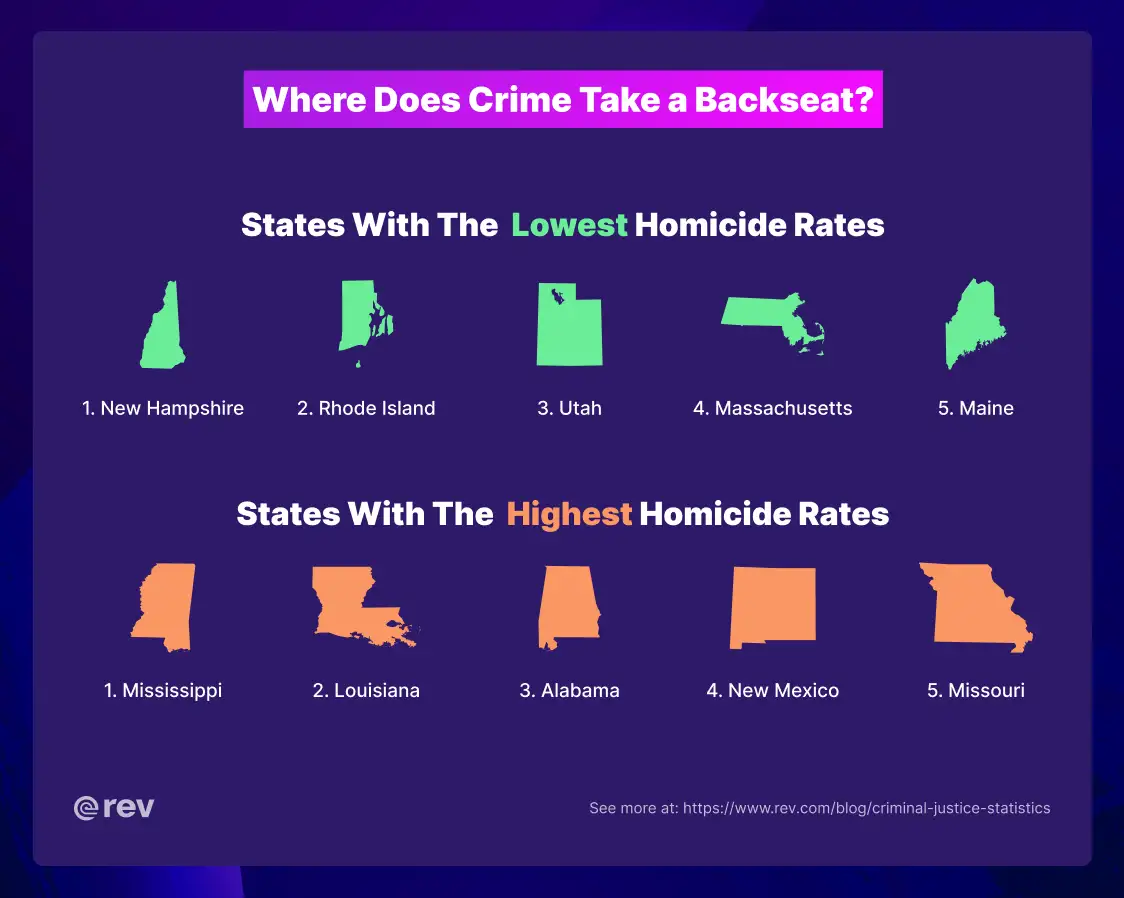 Where Does Crime Take a Backseat?

States With The Lowest Homicide Rates

1. New Hampshire
2. Rhode Island
3. Utah
4. Massachusetts
5. Maine

States With The Highest Homicide Rates

1. Mississippi
2. Louisiana
3. Alabama
4. New Mexico
5. Missouri

rev

See more at: https://www.rev.com/blog/criminal-justice-statistics