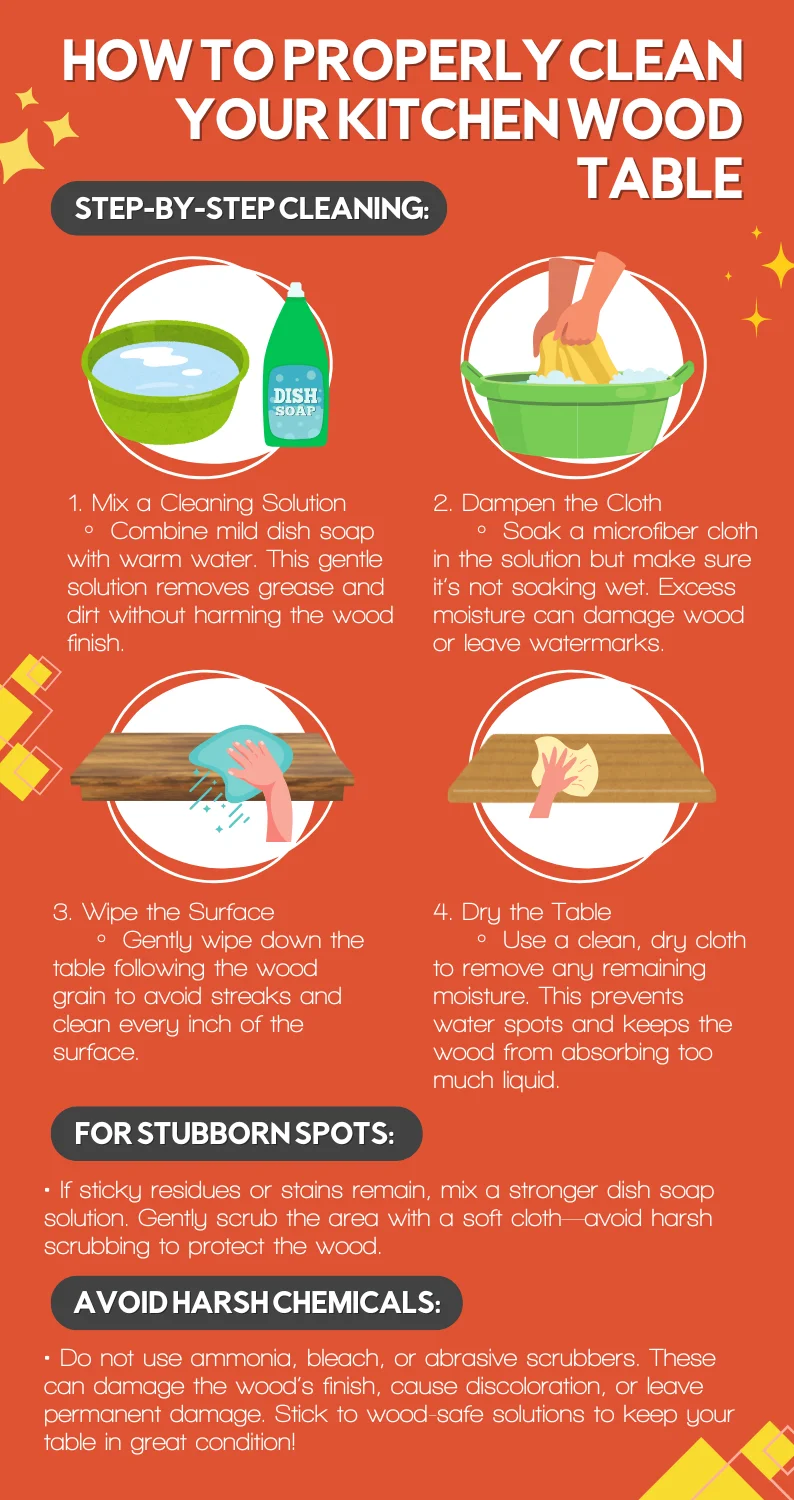 HOW TO PROPERLY CLEAN YOUR KITCHEN WOOD TABLE

STEP-BY-STEP CLEANING:

DISH SOAP

1. Mix a Cleaning Solution
◦ Combine mild dish soap with warm water. This gentle solution removes grease and dirt without harming the wood finish.

2. Dampen the Cloth
◦ Soak a microfiber cloth in the solution but make sure it's not soaking wet. Excess moisture can damage wood or leave watermarks.

3. Wipe the Surface
◦ Gently wipe down the table following the wood grain to avoid streaks and clean every inch of the surface.

4. Dry the Table
◦ Use a clean, dry cloth to remove any remaining moisture. This prevents water spots and keeps the wood from absorbing too much liquid.

FOR STUBBORN SPOTS:

• If sticky residues or stains remain, mix a stronger dish soap solution. Gently scrub the area with a soft cloth—avoid harsh scrubbing to protect the wood.

AVOID HARSH CHEMICALS:

• Do not use ammonia, bleach, or abrasive scrubbers. These can damage the wood's finish, cause discoloration, or leave permanent damage. Stick to wood-safe solutions to keep your table in great condition!