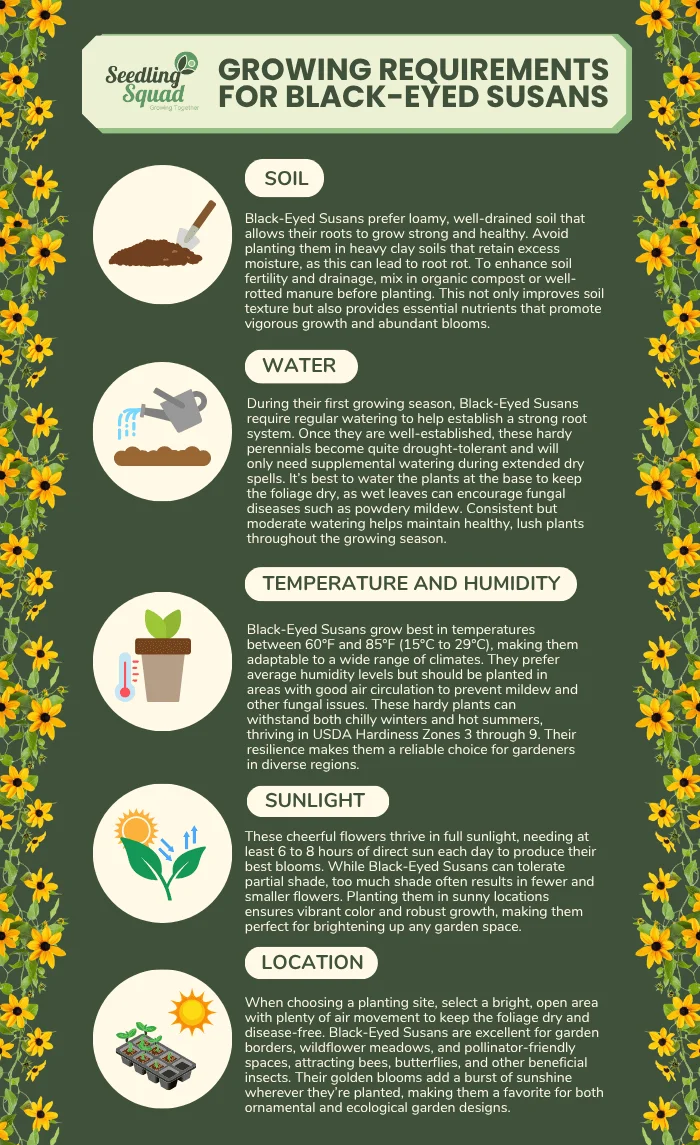 Seedling Squad
Growing Together

GROWING REQUIREMENTS FOR BLACK-EYED SUSANS

SOIL

Black-Eyed Susans prefer loamy, well-drained soil that allows their roots to grow strong and healthy. Avoid planting them in heavy clay soils that retain excess moisture, as this can lead to root rot. To enhance soil fertility and drainage, mix in organic compost or well-rotted manure before planting. This not only improves soil texture but also provides essential nutrients that promote vigorous growth and abundant blooms.

WATER

During their first growing season, Black-Eyed Susans require regular watering to help establish a strong root system. Once they are well-established, these hardy perennials become quite drought-tolerant and will only need supplemental watering during extended dry spells. It's best to water the plants at the base to keep the foliage dry, as wet leaves can encourage fungal diseases such as powdery mildew. Consistent but moderate watering helps maintain healthy, lush plants throughout the growing season.

TEMPERATURE AND HUMIDITY

Black-Eyed Susans grow best in temperatures between 60°F and 85°F (15°C to 29°C), making them adaptable to a wide range of climates. They prefer average humidity levels but should be planted in areas with good air circulation to prevent mildew and other fungal issues. These hardy plants can withstand both chilly winters and hot summers, thriving in USDA Hardiness Zones 3 through 9. Their resilience makes them a reliable choice for gardeners in diverse regions.

SUNLIGHT

These cheerful flowers thrive in full sunlight, needing at least 6 to 8 hours of direct sun each day to produce their best blooms. While Black-Eyed Susans can tolerate partial shade, too much shade often results in fewer and smaller flowers. Planting them in sunny locations ensures vibrant color and robust growth, making them perfect for brightening up any garden space.

LOCATION

When choosing a planting site, select a bright, open area with plenty of air movement to keep the foliage dry and disease-free. Black-Eyed Susans are excellent for garden borders, wildflower meadows, and pollinator-friendly spaces, attracting bees, butterflies, and other beneficial insects. Their golden blooms add a burst of sunshine wherever they're planted, making them a favorite for both ornamental and ecological garden designs.