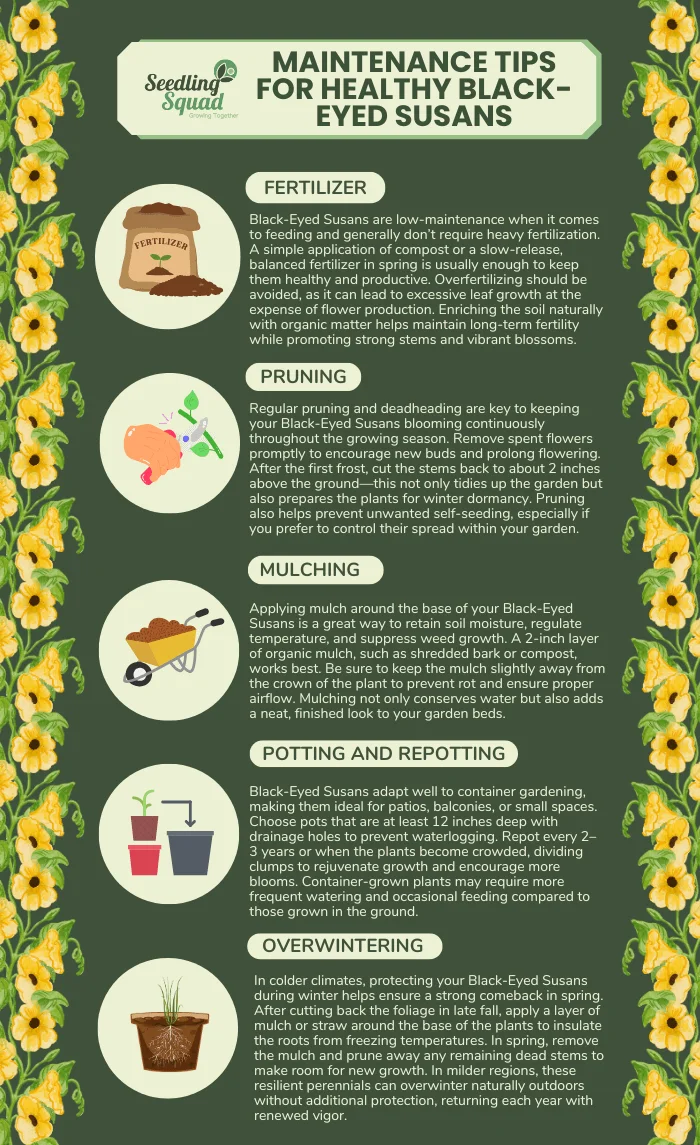 Seedling Squad
Growing Together

MAINTENANCE TIPS FOR HEALTHY BLACK-EYED SUSANS

FERTILIZER

FERTILIZER

Black-Eyed Susans are low-maintenance when it comes to feeding and generally don't require heavy fertilization. A simple application of compost or a slow-release, balanced fertilizer in spring is usually enough to keep them healthy and productive. Overfertilizing should be avoided, as it can lead to excessive leaf growth at the expense of flower production. Enriching the soil naturally with organic matter helps maintain long-term fertility while promoting strong stems and vibrant blossoms.

PRUNING

Regular pruning and deadheading are key to keeping your Black-Eyed Susans blooming continuously throughout the growing season. Remove spent flowers promptly to encourage new buds and prolong flowering. After the first frost, cut the stems back to about 2 inches above the ground—this not only tidies up the garden but also prepares the plants for winter dormancy. Pruning also helps prevent unwanted self-seeding, especially if you prefer to control their spread within your garden.

MULCHING

Applying mulch around the base of your Black-Eyed Susans is a great way to retain soil moisture, regulate temperature, and suppress weed growth. A 2-inch layer of organic mulch, such as shredded bark or compost, works best. Be sure to keep the mulch slightly away from the crown of the plant to prevent rot and ensure proper airflow. Mulching not only conserves water but also adds a neat, finished look to your garden beds.

POTTING AND REPOTTING

Black-Eyed Susans adapt well to container gardening, making them ideal for patios, balconies, or small spaces. Choose pots that are at least 12 inches deep with drainage holes to prevent waterlogging. Repot every 2–3 years or when the plants become crowded, dividing clumps to rejuvenate growth and encourage more blooms. Container-grown plants may require more frequent watering and occasional feeding compared to those grown in the ground.

OVERWINTERING

In colder climates, protecting your Black-Eyed Susans during winter helps ensure a strong comeback in spring. After cutting back the foliage in late fall, apply a layer of mulch or straw around the base of the plants to insulate the roots from freezing temperatures. In spring, remove the mulch and prune away any remaining dead stems to make room for new growth. In milder regions, these resilient perennials can overwinter naturally outdoors without additional protection, returning each year with renewed vigor.