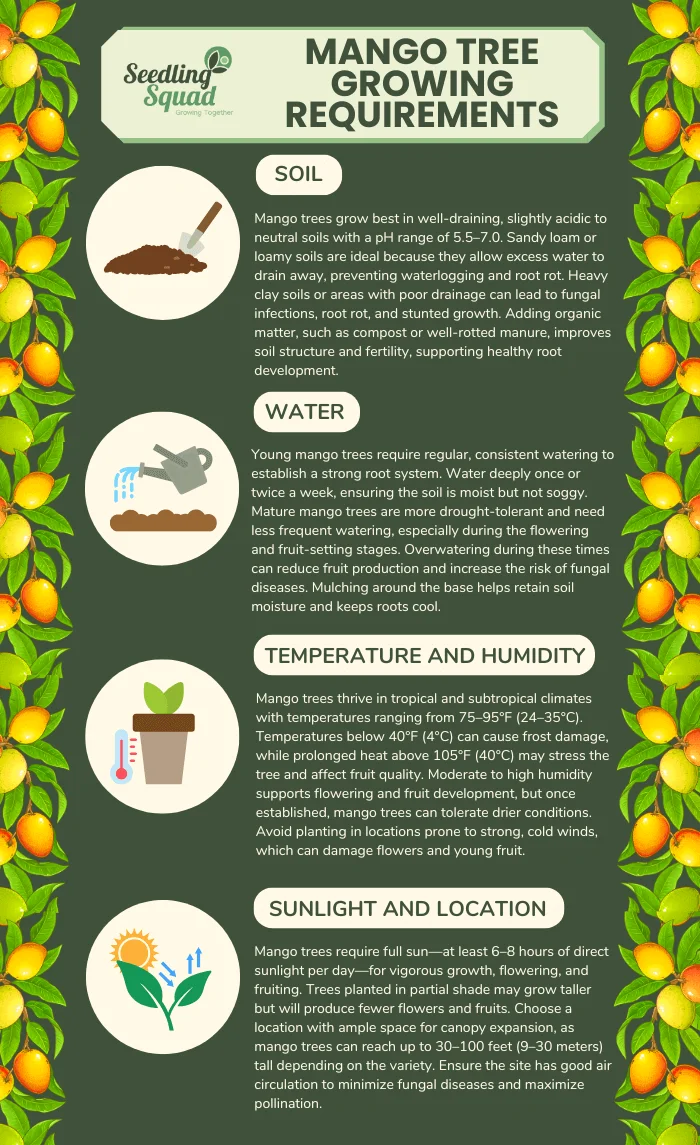 Seedling Squad
Growing Together

MANGO TREE GROWING REQUIREMENTS

SOIL

Mango trees grow best in well-draining, slightly acidic to neutral soils with a pH range of 5.5–7.0. Sandy loam or loamy soils are ideal because they allow excess water to drain away, preventing waterlogging and root rot. Heavy clay soils or areas with poor drainage can lead to fungal infections, root rot, and stunted growth. Adding organic matter, such as compost or well-rotted manure, improves soil structure and fertility, supporting healthy root development.

WATER

Young mango trees require regular, consistent watering to establish a strong root system. Water deeply once or twice a week, ensuring the soil is moist but not soggy. Mature mango trees are more drought-tolerant and need less frequent watering, especially during the flowering and fruit-setting stages. Overwatering during these times can reduce fruit production and increase the risk of fungal diseases. Mulching around the base helps retain soil moisture and keeps roots cool.

TEMPERATURE AND HUMIDITY

Mango trees thrive in tropical and subtropical climates with temperatures ranging from 75–95°F (24–35°C). Temperatures below 40°F (4°C) can cause frost damage, while prolonged heat above 105°F (40°C) may stress the tree and affect fruit quality. Moderate to high humidity supports flowering and fruit development, but once established, mango trees can tolerate drier conditions. Avoid planting in locations prone to strong, cold winds, which can damage flowers and young fruit.

SUNLIGHT AND LOCATION

Mango trees require full sun—at least 6–8 hours of direct sunlight per day—for vigorous growth, flowering, and fruiting. Trees planted in partial shade may grow taller but will produce fewer flowers and fruits. Choose a location with ample space for canopy expansion, as mango trees can reach up to 30–100 feet (9–30 meters) tall depending on the variety. Ensure the site has good air circulation to minimize fungal diseases and maximize pollination.