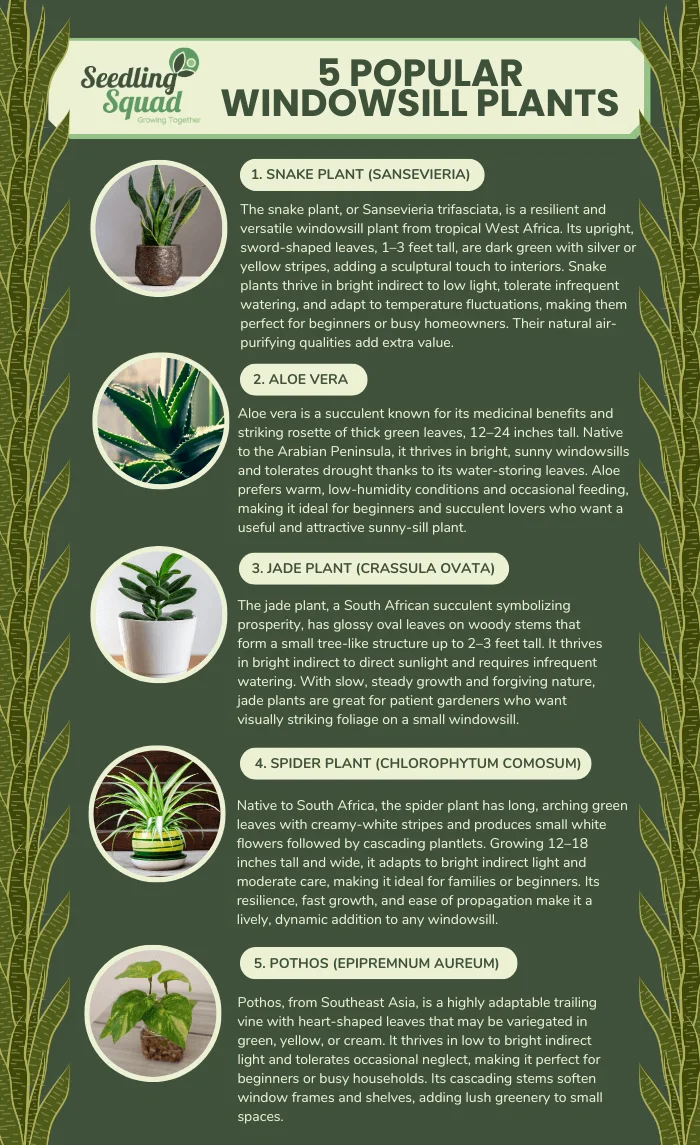 Seedling Squad
Growing Together

5 POPULAR WINDOWSILL PLANTS

1. SNAKE PLANT (SANSEVIERIA)

The snake plant, or Sansevieria trifasciata, is a resilient and versatile windowsill plant from tropical West Africa. Its upright, sword-shaped leaves, 1–3 feet tall, are dark green with silver or yellow stripes, adding a sculptural touch to interiors. Snake plants thrive in bright indirect to low light, tolerate infrequent watering, and adapt to temperature fluctuations, making them perfect for beginners or busy homeowners. Their natural air-purifying qualities add extra value.

2. ALOE VERA

Aloe vera is a succulent known for its medicinal benefits and striking rosette of thick green leaves, 12–24 inches tall. Native to the Arabian Peninsula, it thrives in bright, sunny windowsills and tolerates drought thanks to its water-storing leaves. Aloe prefers warm, low-humidity conditions and occasional feeding, making it ideal for beginners and succulent lovers who want a useful and attractive sunny-sill plant.

3. JADE PLANT (CRASSULA OVATA)

The jade plant, a South African succulent symbolizing prosperity, has glossy oval leaves on woody stems that form a small tree-like structure up to 2–3 feet tall. It thrives in bright indirect to direct sunlight and requires infrequent watering. With slow, steady growth and forgiving nature, jade plants are great for patient gardeners who want visually striking foliage on a small windowsill.

4. SPIDER PLANT (CHLOROPHYTUM COMOSUM)

Native to South Africa, the spider plant has long, arching green leaves with creamy-white stripes and produces small white flowers followed by cascading plantlets. Growing 12–18 inches tall and wide, it adapts to bright indirect light and moderate care, making it ideal for families or beginners. Its resilience, fast growth, and ease of propagation make it a lively, dynamic addition to any windowsill.

5. POTHOS (EPIPREMNUM AUREUM)

Pothos, from Southeast Asia, is a highly adaptable trailing vine with heart-shaped leaves that may be variegated in green, yellow, or cream. It thrives in low to bright indirect light and tolerates occasional neglect, making it perfect for beginners or busy households. Its cascading stems soften window frames and shelves, adding lush greenery to small spaces.