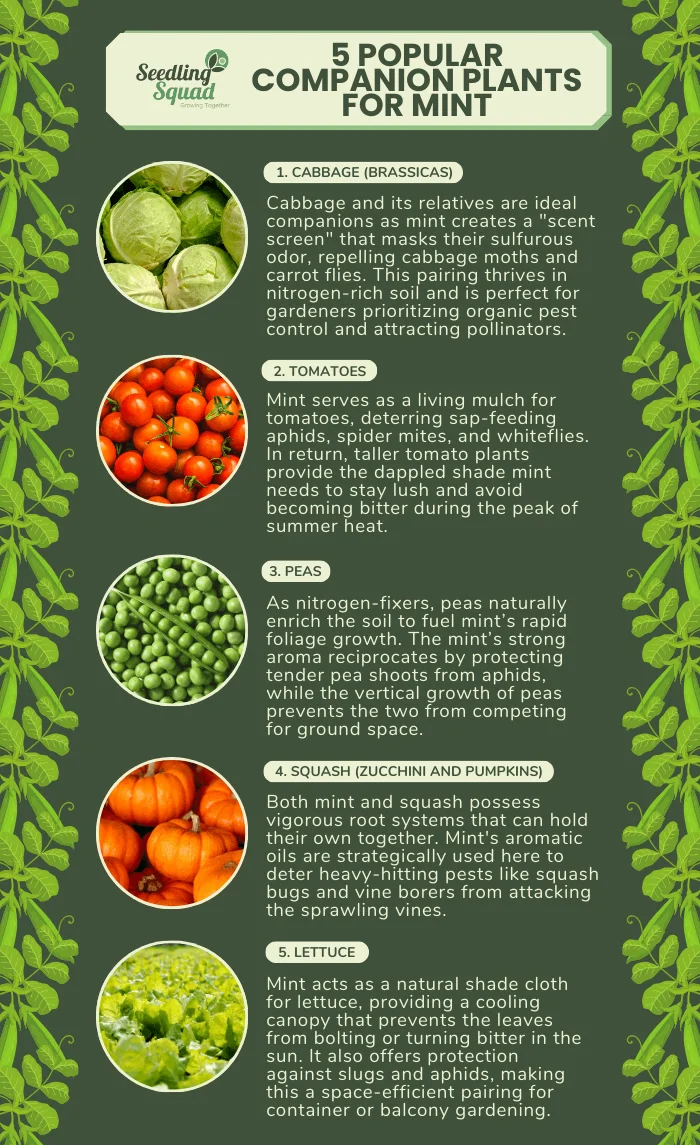 Seedling Squad
Growing Together

5 POPULAR COMPANION PLANTS FOR MINT

1. CABBAGE (BRASSICAS)

Cabbage and its relatives are ideal companions as mint creates a "scent screen" that masks their sulfurous odor, repelling cabbage moths and carrot flies. This pairing thrives in nitrogen-rich soil and is perfect for gardeners prioritizing organic pest control and attracting pollinators.

2. TOMATOES

Mint serves as a living mulch for tomatoes, deterring sap-feeding aphids, spider mites, and whiteflies. In return, taller tomato plants provide the dappled shade mint needs to stay lush and avoid becoming bitter during the peak of summer heat.

3. PEAS

As nitrogen-fixers, peas naturally enrich the soil to fuel mint's rapid foliage growth. The mint's strong aroma reciprocates by protecting tender pea shoots from aphids, while the vertical growth of peas prevents the two from competing for ground space.

4. SQUASH (ZUCCHINI AND PUMPKINS)

Both mint and squash possess vigorous root systems that can hold their own together. Mint's aromatic oils are strategically used here to deter heavy-hitting pests like squash bugs and vine borers from attacking the sprawling vines.

5. LETTUCE

Mint acts as a natural shade cloth for lettuce, providing a cooling canopy that prevents the leaves from bolting or turning bitter in the sun. It also offers protection against slugs and aphids, making this a space-efficient pairing for container or balcony gardening.