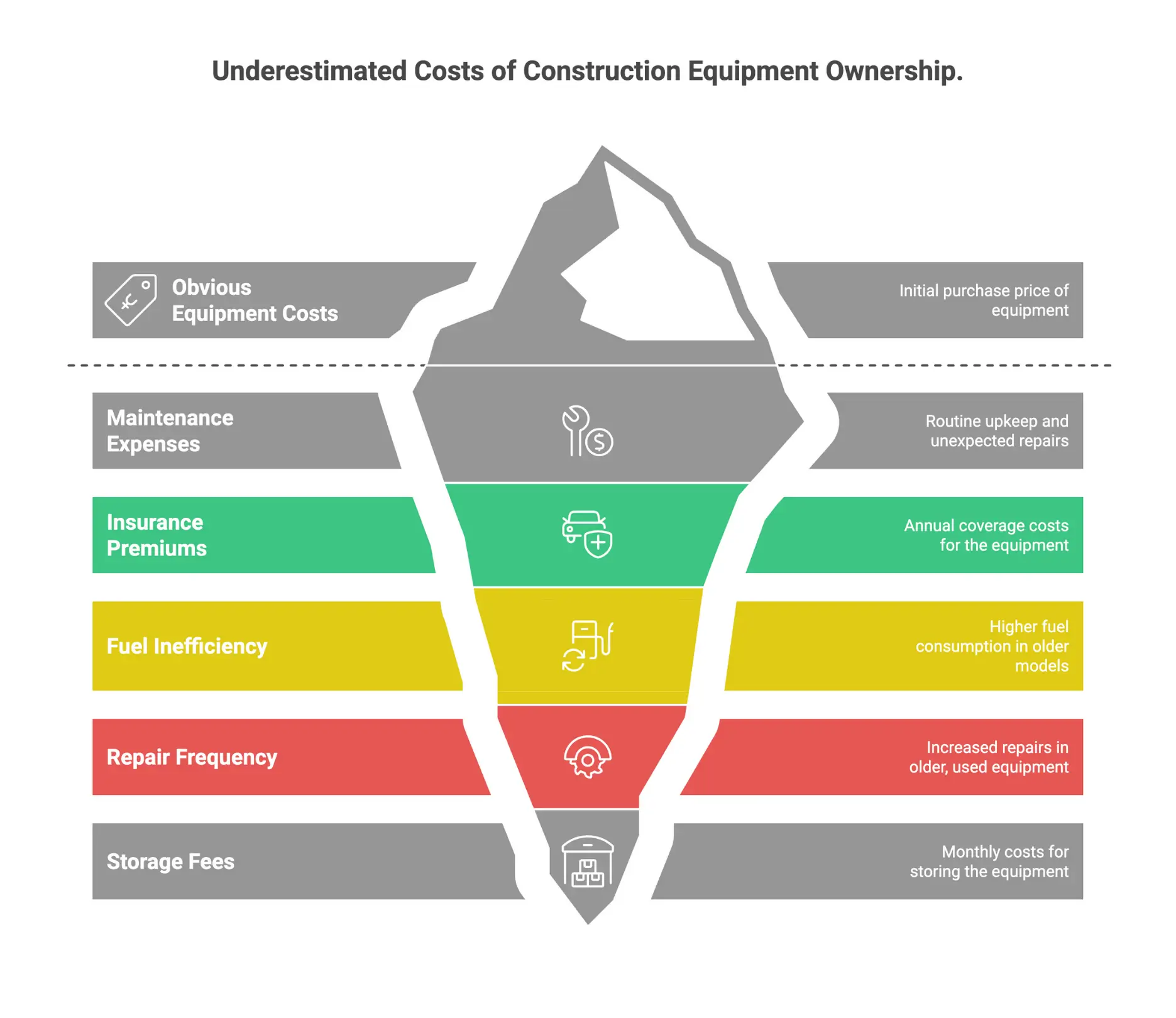 Underestimated Costs of Construction Equipment Ownership.

Obvious Equipment Costs

Initial purchase price of equipment

Maintenance Expenses

Routine upkeep and unexpected repairs

Insurance Premiums

Annual coverage costs for the equipment

Fuel Inefficiency

Higher fuel consumption in older models

Repair Frequency

Increased repairs in older, used equipment

Storage Fees

Monthly costs for storing the equipment