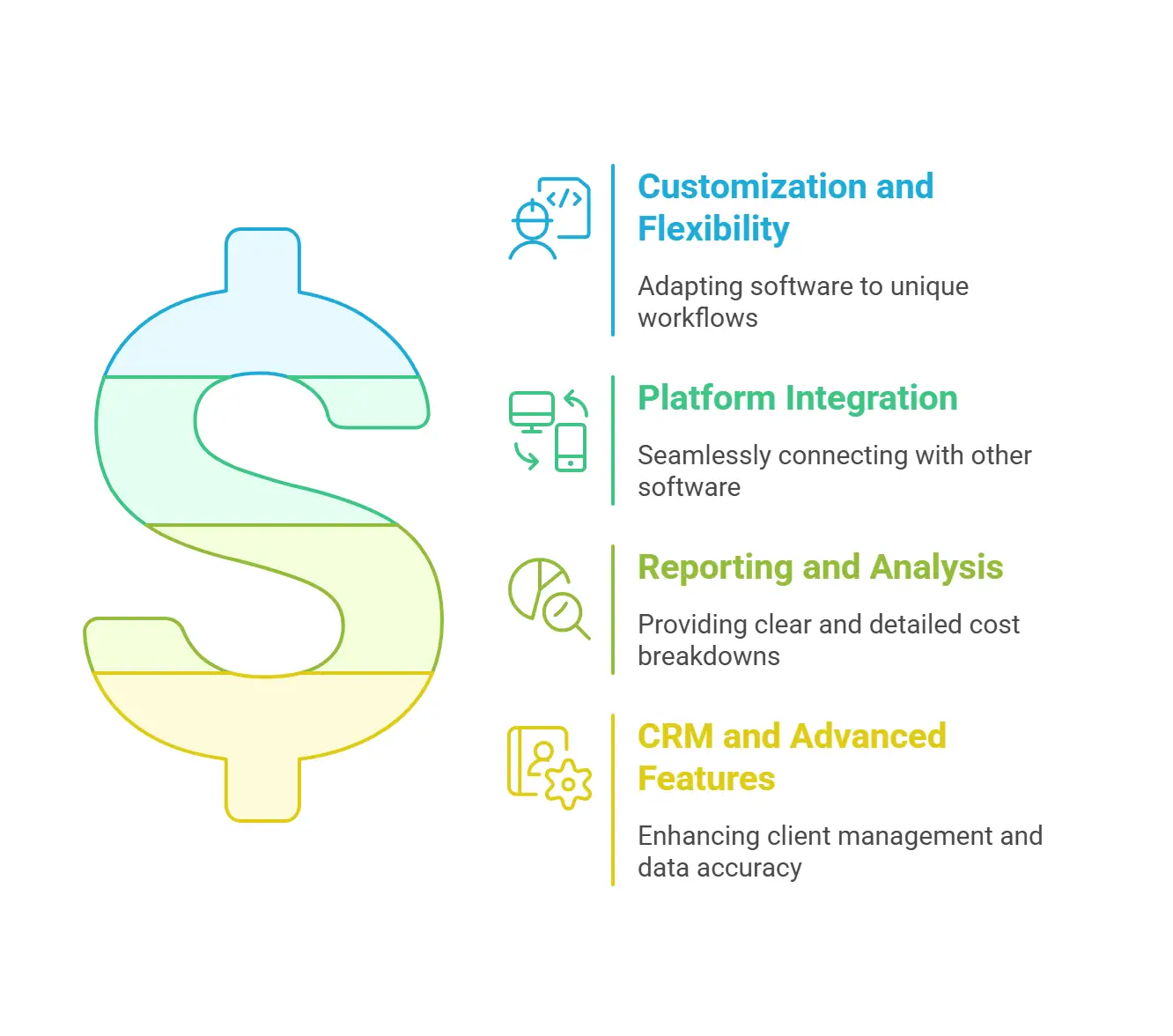 Customization and Flexibility

Adapting software to unique workflows

Platform Integration

Seamlessly connecting with other software

Reporting and Analysis

Providing clear and detailed cost breakdowns

CRM and Advanced Features

Enhancing client management and data accuracy