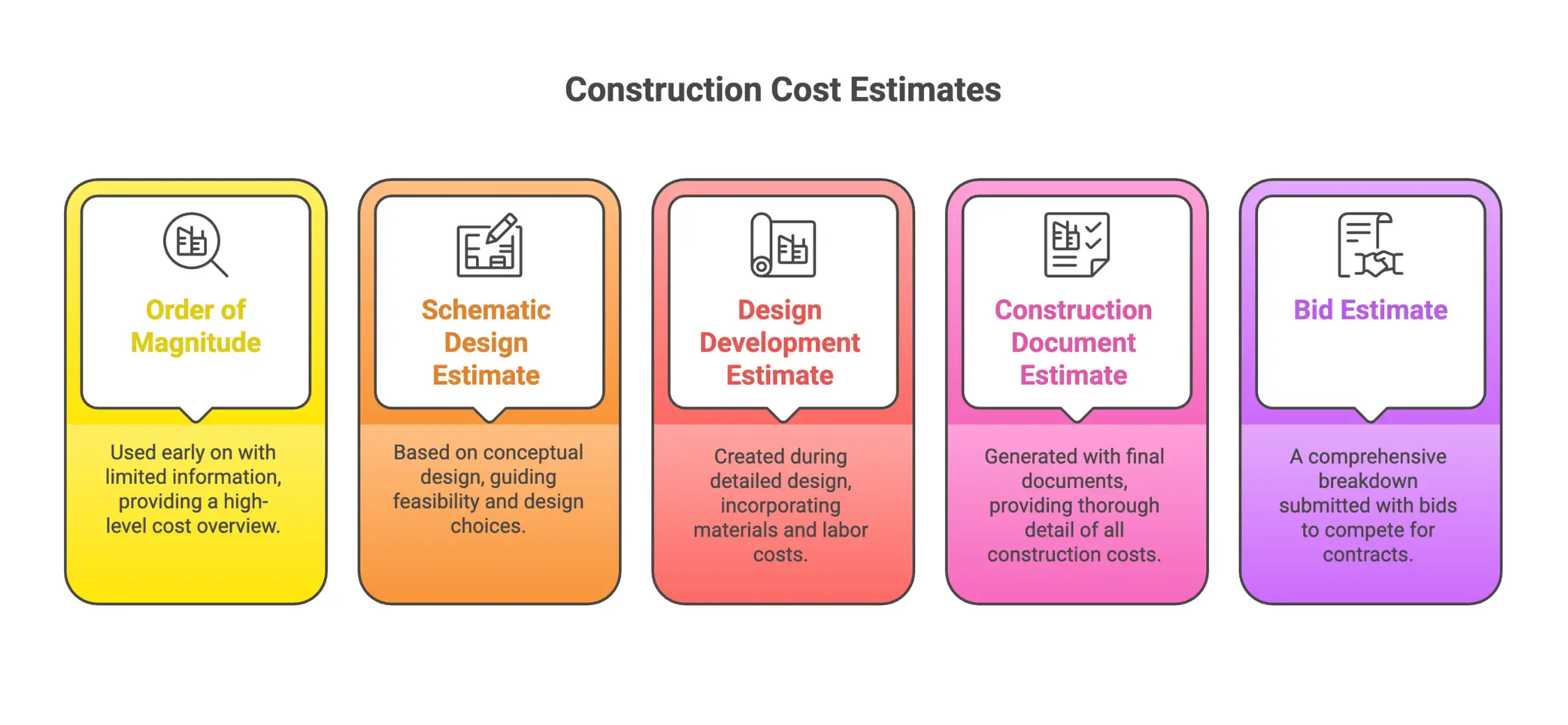 Construction Cost Estimates

Order of Magnitude

Used early on with limited information, providing a high-level cost overview.

Schematic Design Estimate

Based on conceptual design, guiding feasibility and design choices.

Design Development Estimate

Created during detailed design, incorporating materials and labor costs.

Construction Document Estimate

Generated with final documents, providing thorough detail of all construction costs.

Bid Estimate

A comprehensive breakdown submitted with bids to compete for contracts.