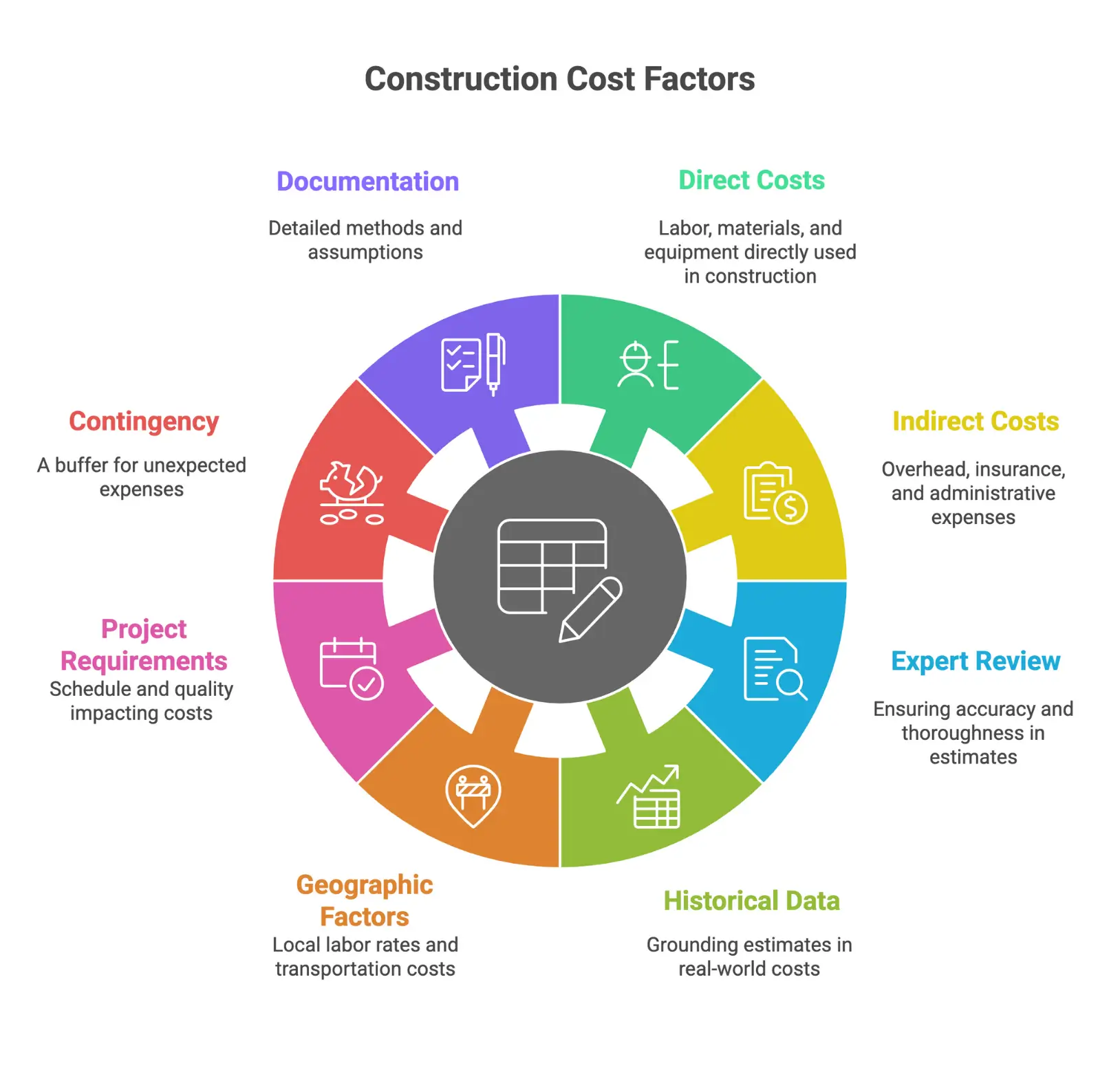 Construction Cost Factors

Documentation

Detailed methods and assumptions

Direct Costs

Labor, materials, and equipment directly used in construction

Contingency

A buffer for unexpected expenses

Indirect Costs

Overhead, insurance, and administrative expenses

Project Requirements

Schedule and quality impacting costs

Expert Review

Ensuring accuracy and thoroughness in estimates

Geographic Factors

Local labor rates and transportation costs

Historical Data

Grounding estimates in real-world costs