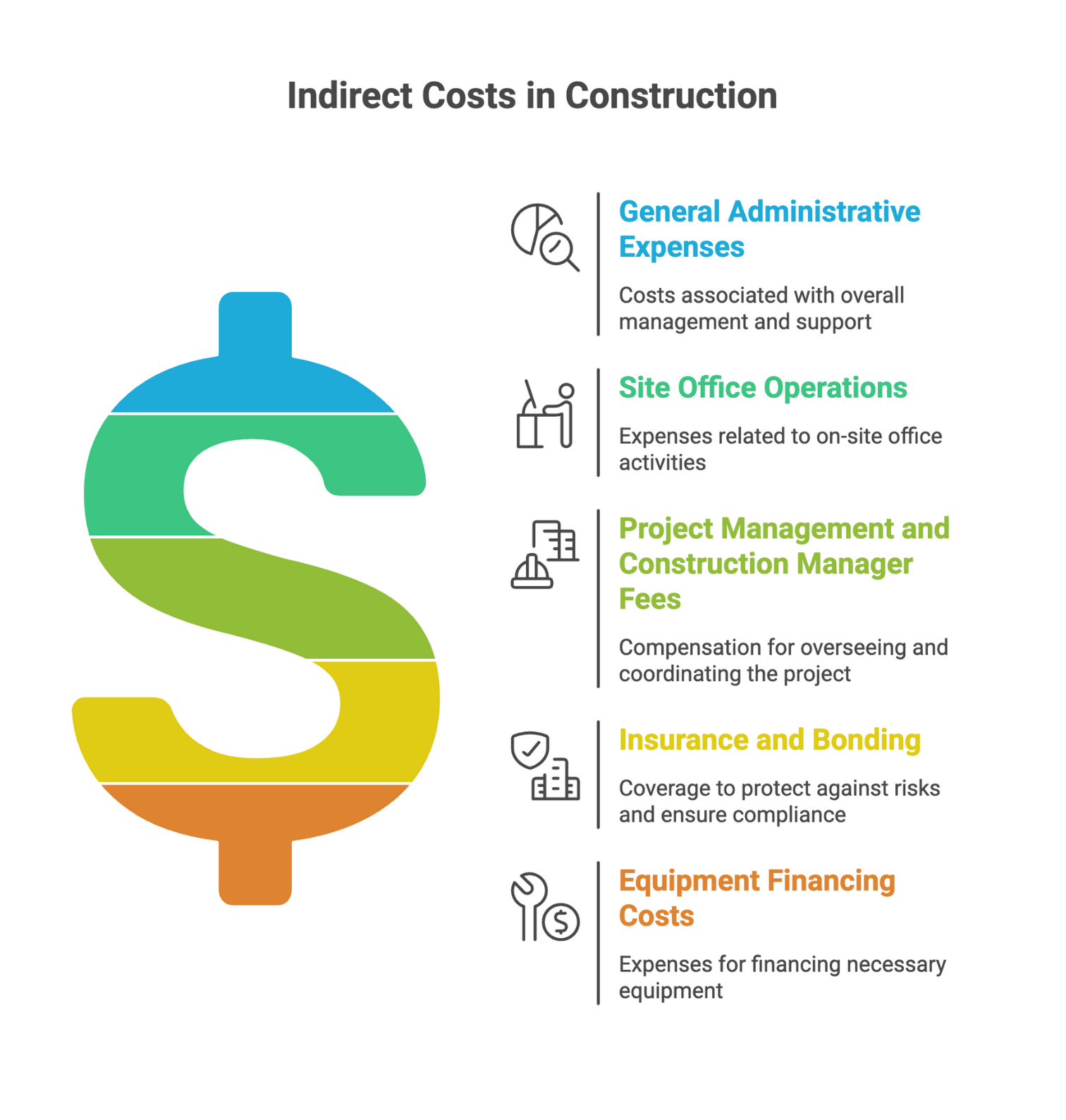 Indirect Costs in Construction

General Administrative Expenses

Costs associated with overall management and support

Site Office Operations

Expenses related to on-site office activities

Project Management and Construction Manager Fees

Compensation for overseeing and coordinating the project

Insurance and Bonding

Coverage to protect against risks and ensure compliance

Equipment Financing Costs

Expenses for financing necessary equipment