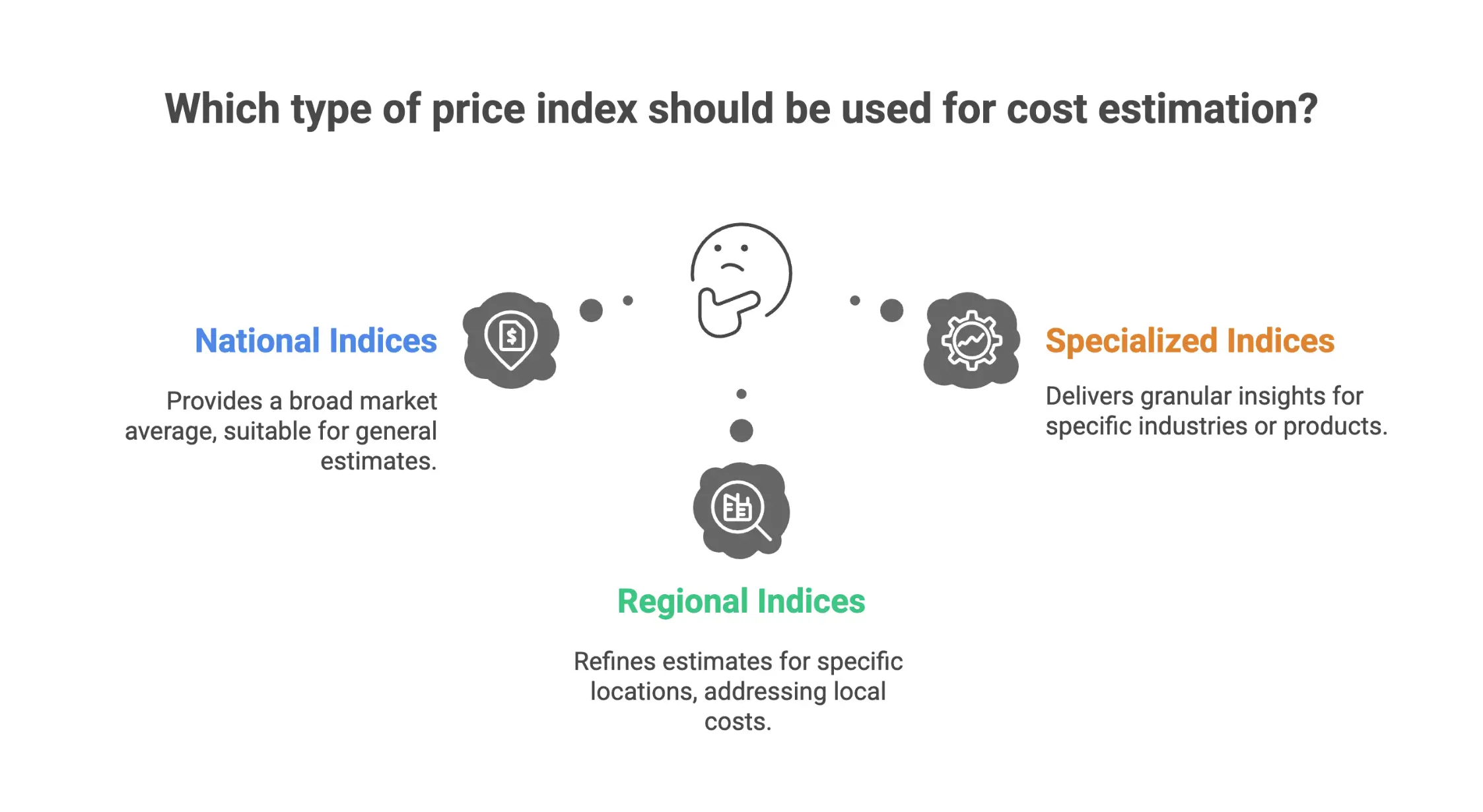 Which type of price index should be used for cost estimation?

National Indices

Provides a broad market average, suitable for general estimates.

Specialized Indices

Delivers granular insights for specific industries or products.

Regional Indices

Refines estimates for specific locations, addressing local costs.