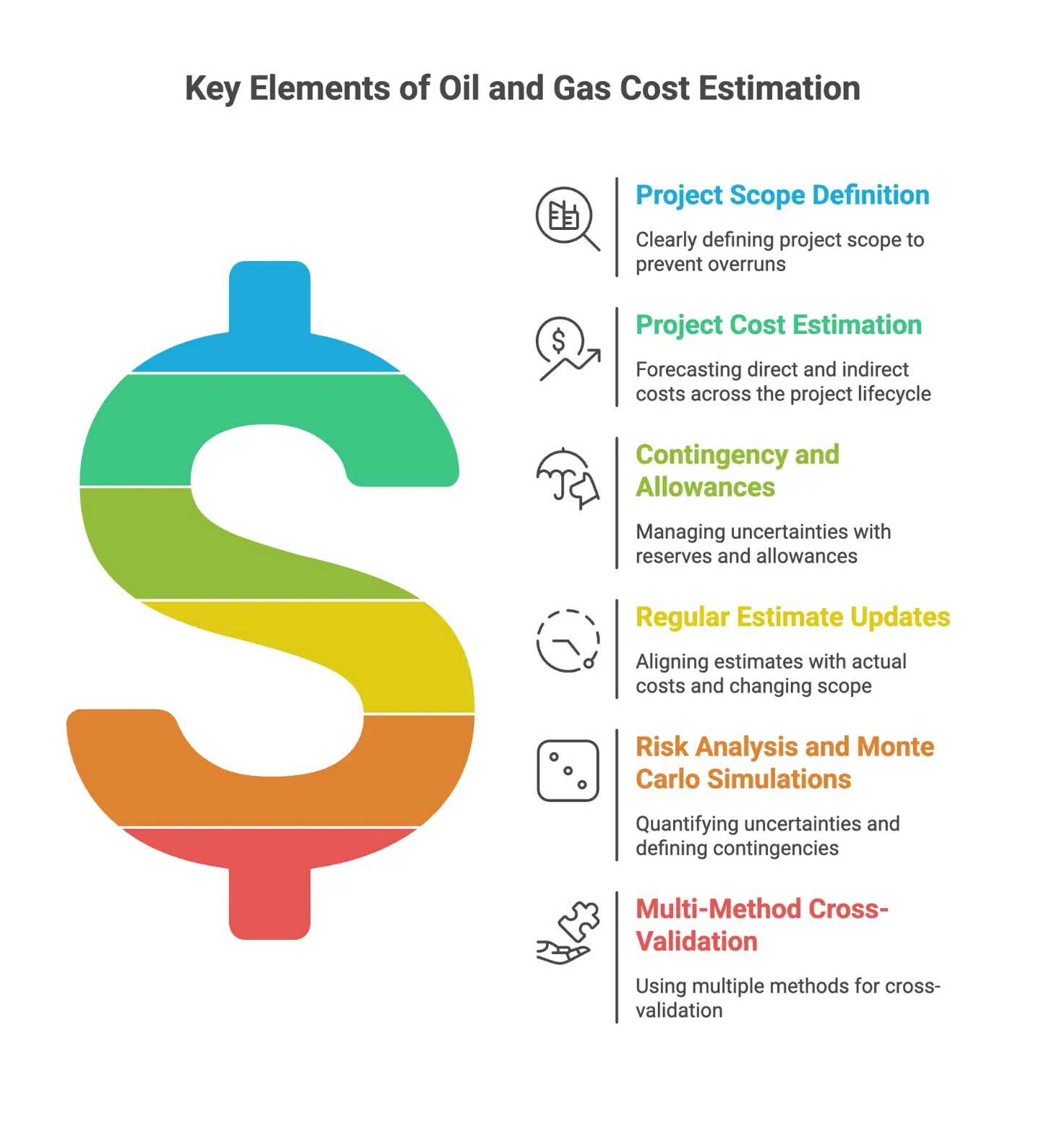 Key Elements of Oil and Gas Cost Estimation

Project Scope Definition

Clearly defining project scope to prevent overruns

Project Cost Estimation

Forecasting direct and indirect costs across the project lifecycle

Contingency and Allowances

Managing uncertainties with reserves and allowances

Regular Estimate Updates

Aligning estimates with actual costs and changing scope

Risk Analysis and Monte Carlo Simulations

Quantifying uncertainties and defining contingencies

Multi-Method Cross-Validation

Using multiple methods for cross-validation