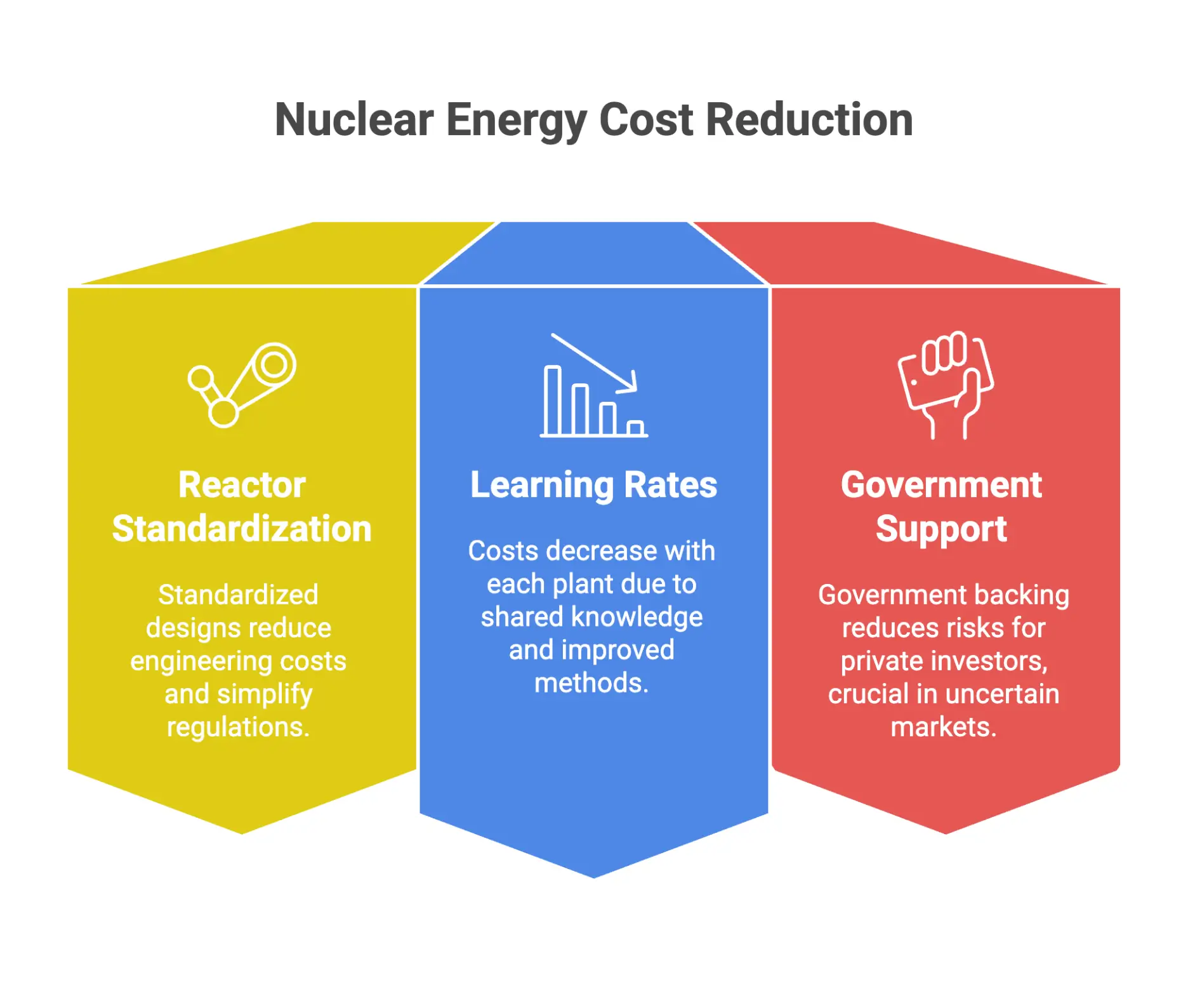 Nuclear Energy Cost Reduction

Reactor Standardization

Standardized designs reduce engineering costs and simplify regulations.

Learning Rates

Costs decrease with each plant due to shared knowledge and improved methods.

Government Support

Government backing reduces risks for private investors, crucial in uncertain markets.