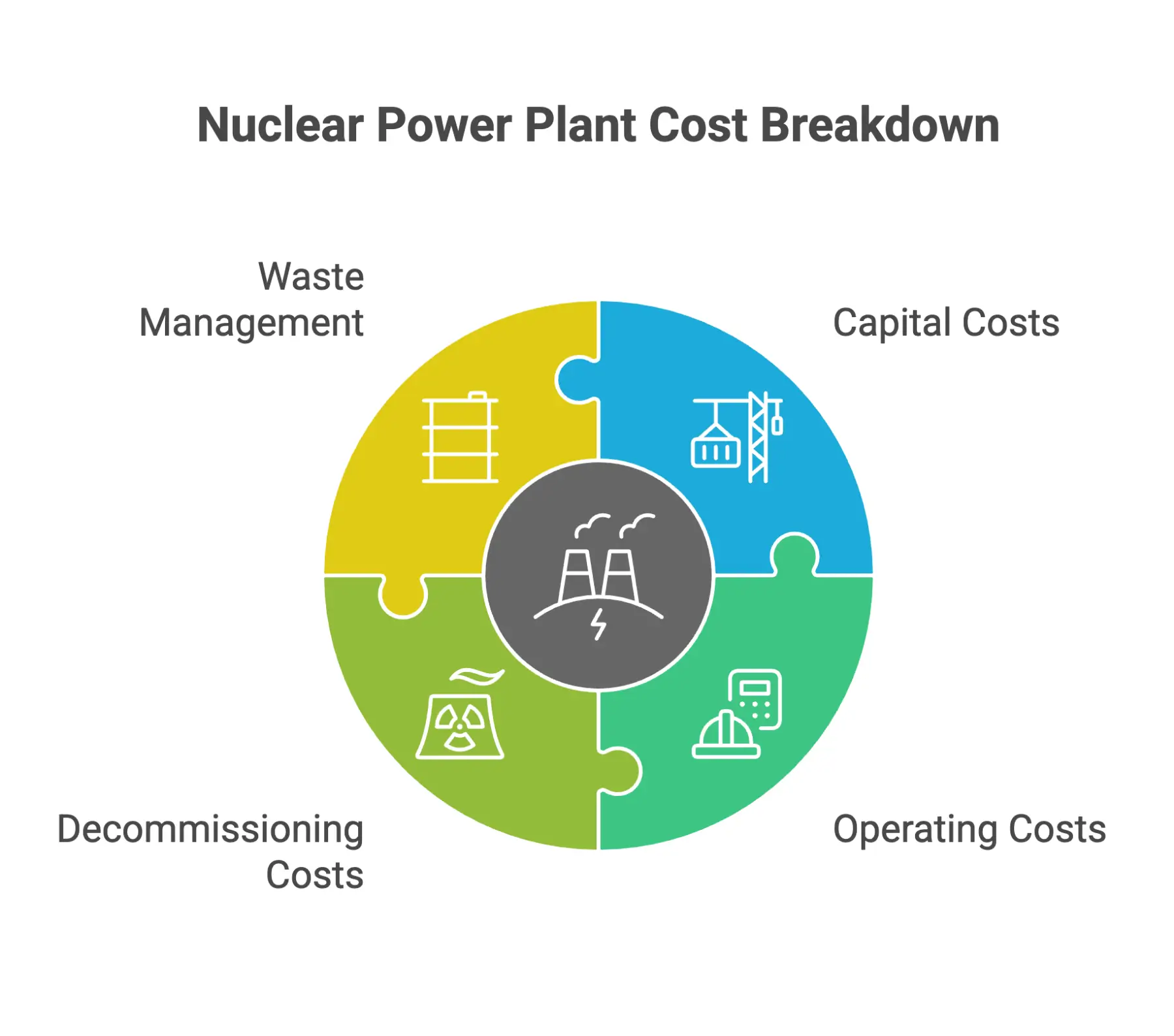 Nuclear Power Plant Cost Breakdown

Waste Management

Capital Costs

Decommissioning Costs

Operating Costs