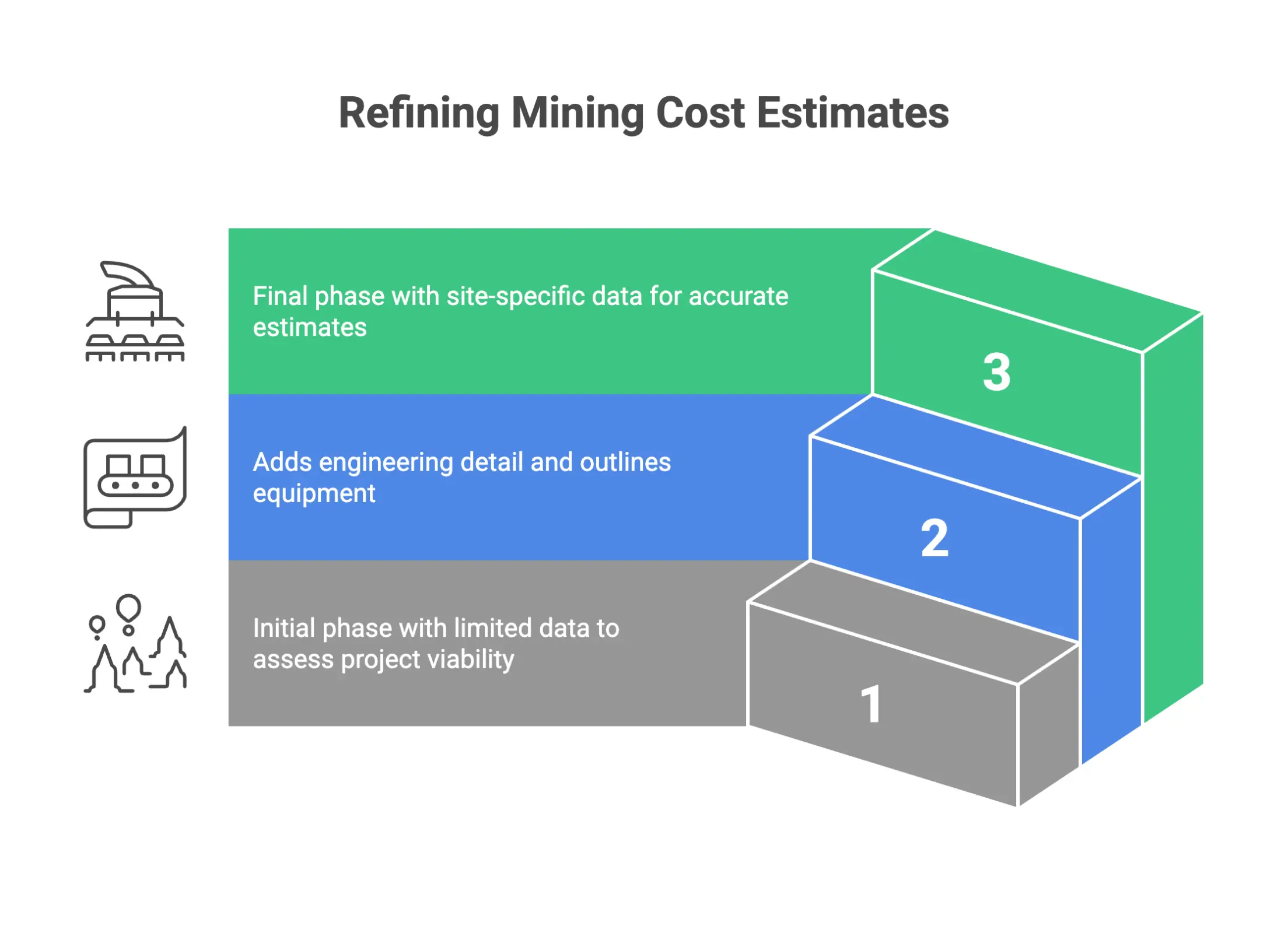 Refining Mining Cost Estimates

Final phase with site-specific data for accurate estimates

3

Adds engineering detail and outlines equipment

2

Initial phase with limited data to assess project viability

1