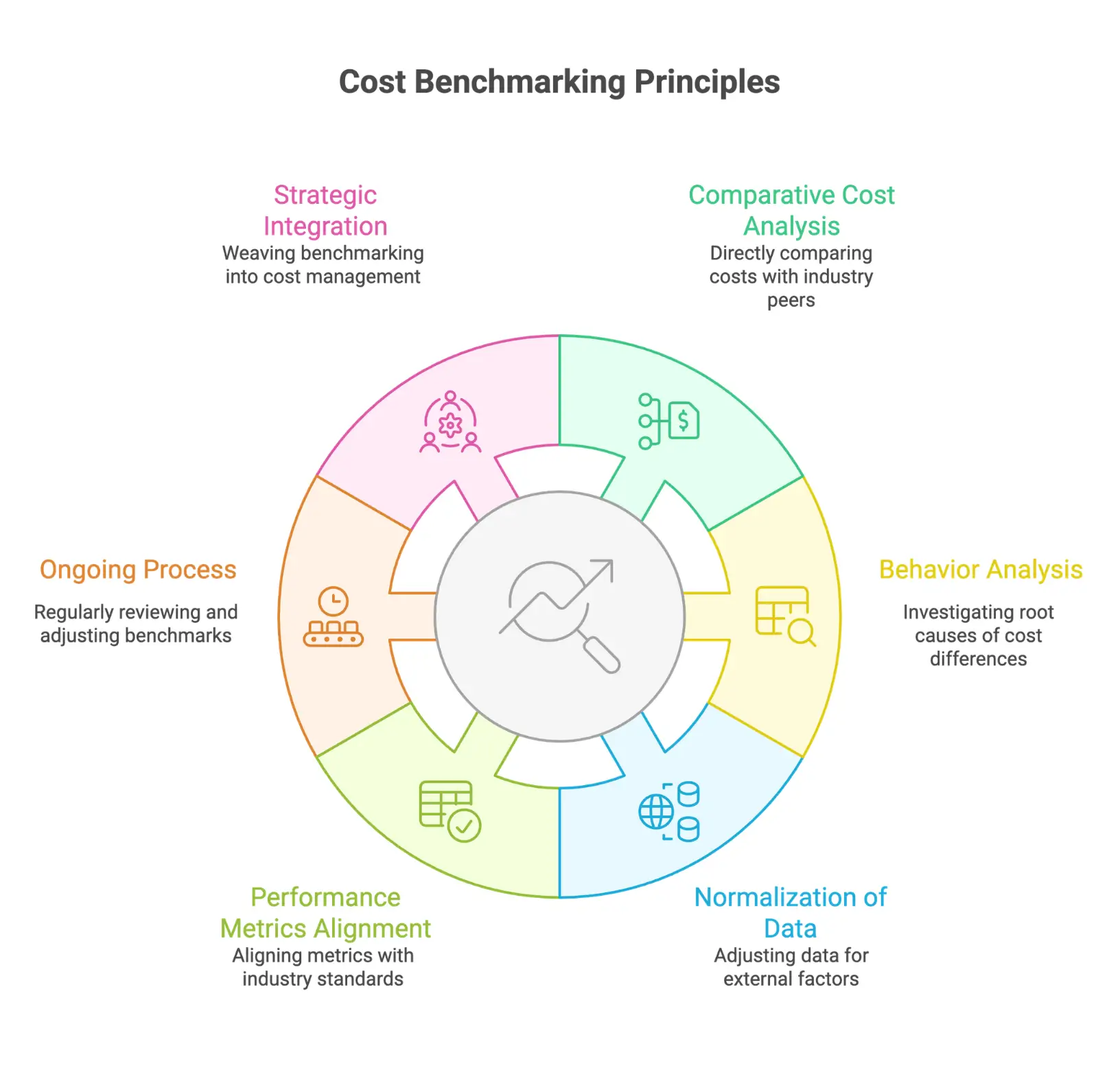 Cost Benchmarking Principles

Strategic Integration
Weaving benchmarking into cost management

Comparative Cost Analysis
Directly comparing costs with industry peers

Ongoing Process
Regularly reviewing and adjusting benchmarks

Behavior Analysis
Investigating root causes of cost differences

Performance Metrics Alignment
Aligning metrics with industry standards

Normalization of Data
Adjusting data for external factors