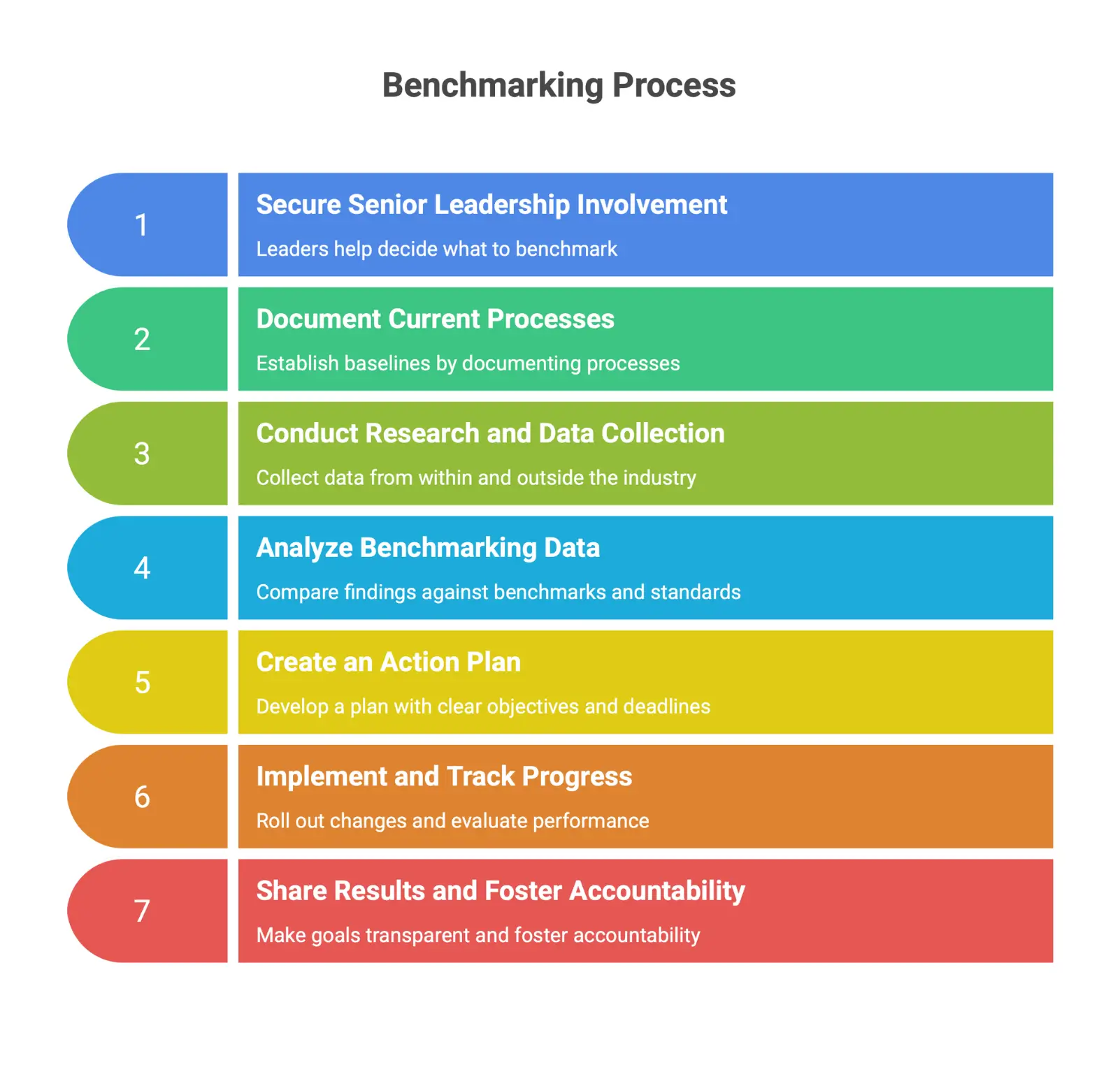 Benchmarking Process

1

Secure Senior Leadership Involvement

Leaders help decide what to benchmark

2

Document Current Processes

Establish baselines by documenting processes

3

Conduct Research and Data Collection

Collect data from within and outside the industry

4

Analyze Benchmarking Data

Compare findings against benchmarks and standards

5

Create an Action Plan

Develop a plan with clear objectives and deadlines

6

Implement and Track Progress

Roll out changes and evaluate performance

7

Share Results and Foster Accountability

Make goals transparent and foster accountability