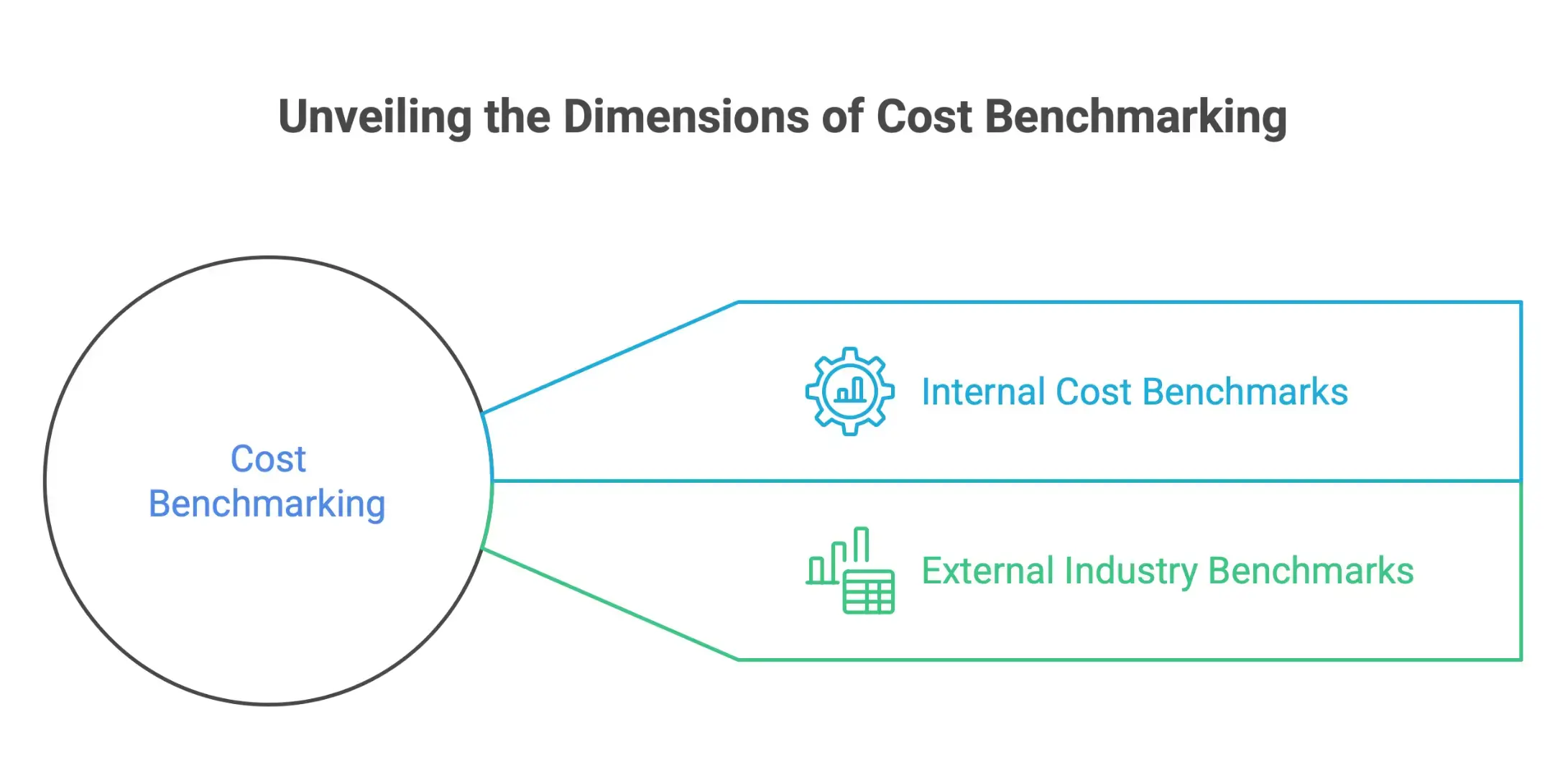 Unveiling the Dimensions of Cost Benchmarking

Cost Benchmarking

Internal Cost Benchmarks

External Industry Benchmarks