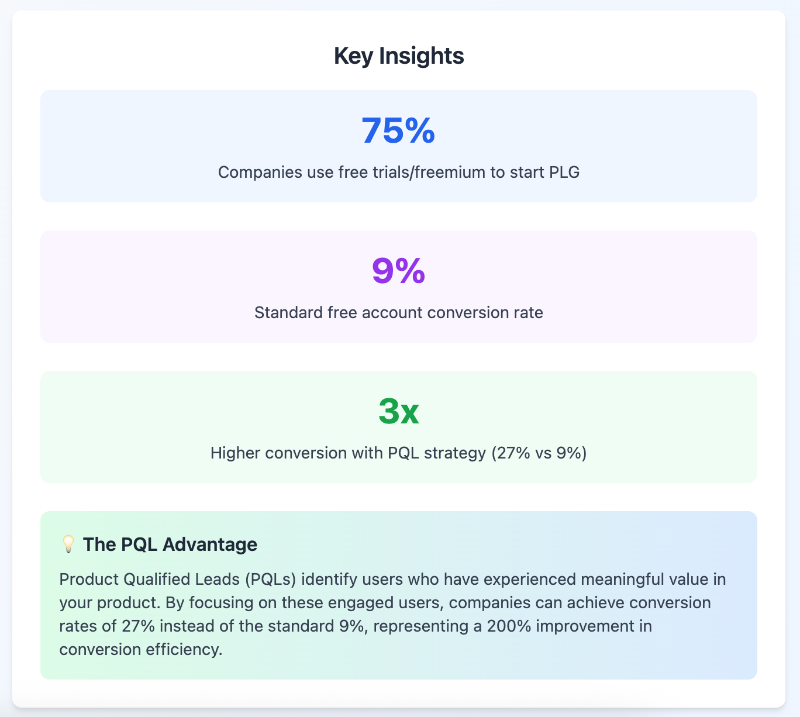 Key Insights

75%

Companies use free trials/freemium to start PLG

9%

Standard free account conversion rate

3x

Higher conversion with PQL strategy (27% vs 9%)

💡 The PQL Advantage

Product Qualified Leads (PQLs) identify users who have experienced meaningful value in your product. By focusing on these engaged users, companies can achieve conversion rates of 27% instead of the standard 9%, representing a 200% improvement in conversion efficiency.