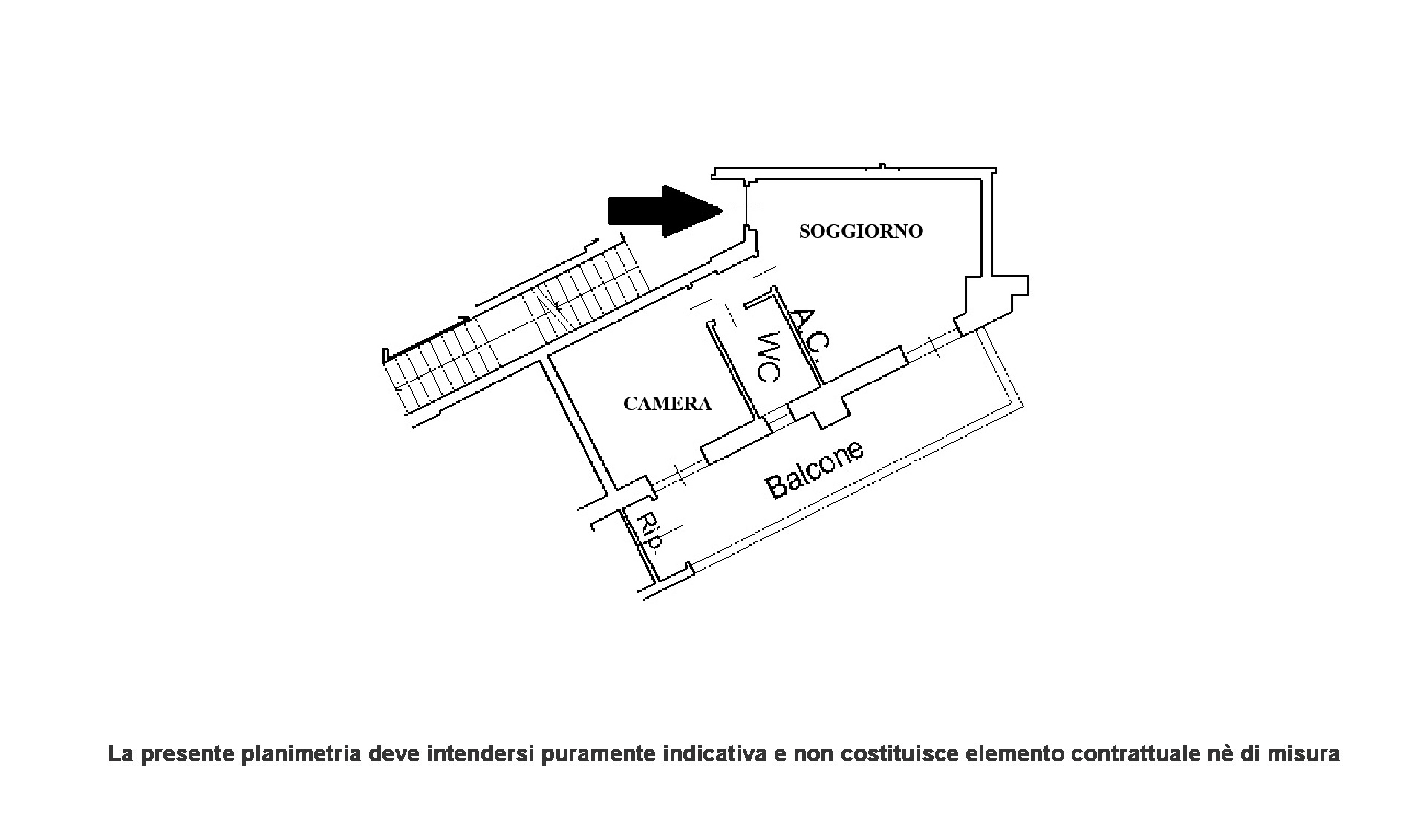 SOGGIORNO

A.C.

WC

CAMERA

Balcone

Rip.

La presente planimetria deve intendersi puramente indicativa e non costituisce elemento contrattuale nè di misura