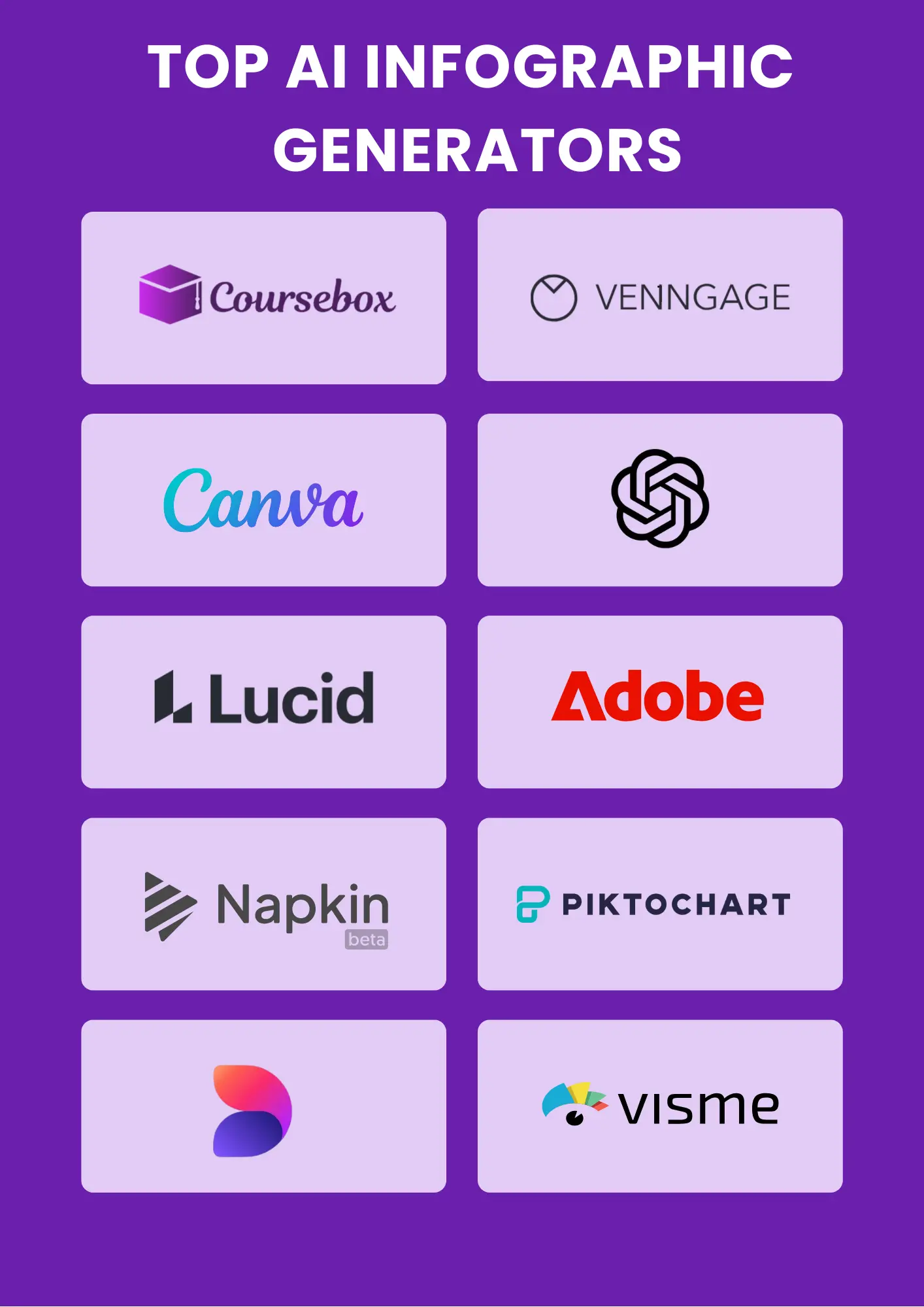 TOP AI INFOGRAPHIC GENERATORS

Coursebox

VENNGAGE

Canva

Lucid

Adobe

Napkin beta

PIKTOCHART

visme