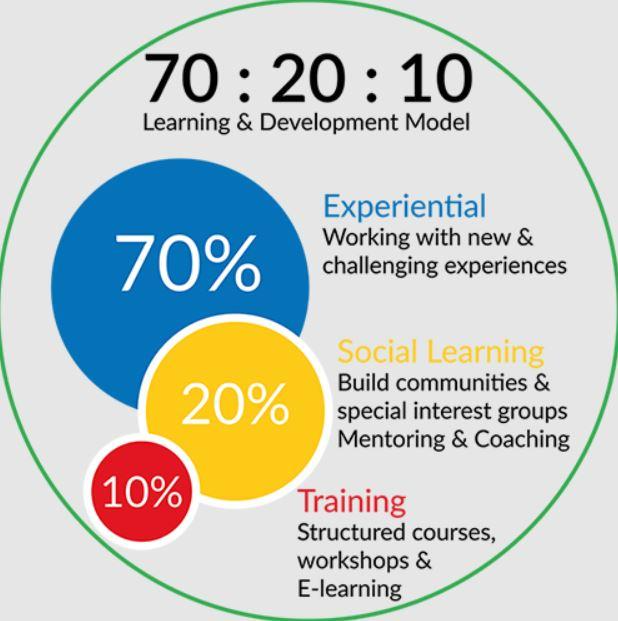 70 : 20 : 10
Learning & Development Model

70%

Experiential
Working with new & challenging experiences

20%

Social Learning
Build communities & special interest groups
Mentoring & Coaching

10%

Training
Structured courses, workshops & E-learning