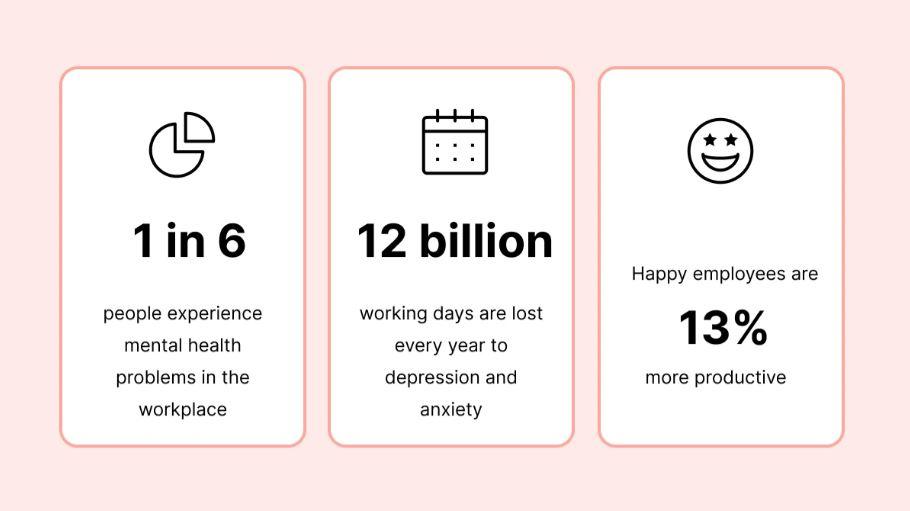 1 in 6

people experience mental health problems in the workplace

12 billion

working days are lost every year to depression and anxiety

Happy employees are

13%

more productive