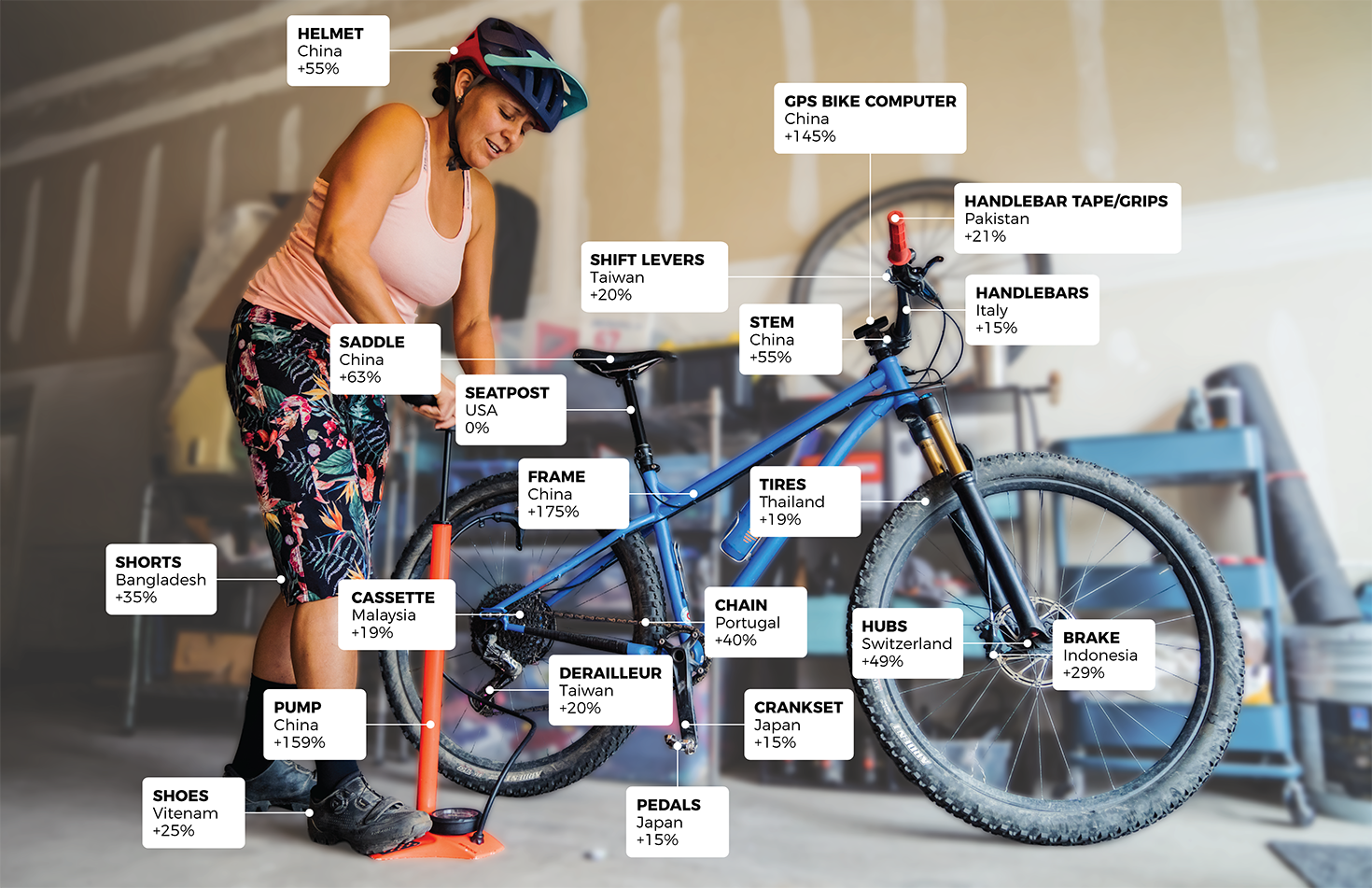 HELMET
China
+55%

GPS BIKE COMPUTER
China
+145%

HANDLEBAR TAPE/GRIPS
Pakistan
+21%

SHIFT LEVERS
Taiwan
+20%

HANDLEBARS
Italy
+15%

STEM
China
+55%

SADDLE
China
+63%

SEATPOST
USA
0%

FRAME
China
+175%

TIRES
Thailand
+19%

SHORTS
Bangladesh
+35%

CASSETTE
Malaysia
+19%

CHAIN
Portugal
+40%

HUBS
Switzerland
+49%

BRAKE
Indonesia
+29%

DERAILLEUR
Taiwan
+20%

PUMP
China
+159%

CRANKSET
Japan
+15%

SHOES
Vitenam
+25%

PEDALS
Japan
+15%